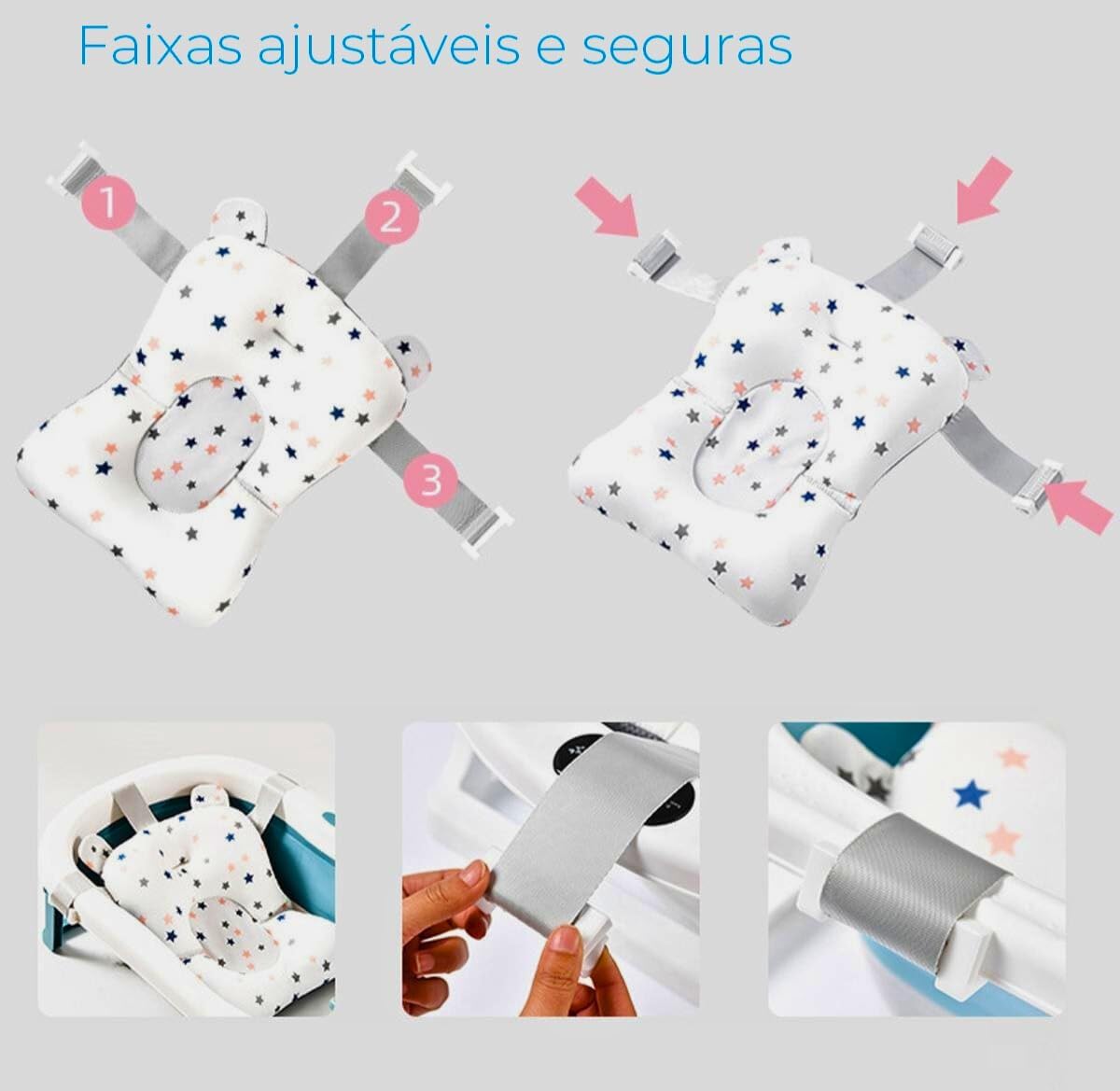 Faixas ajustáveis e seguras

1

2

3