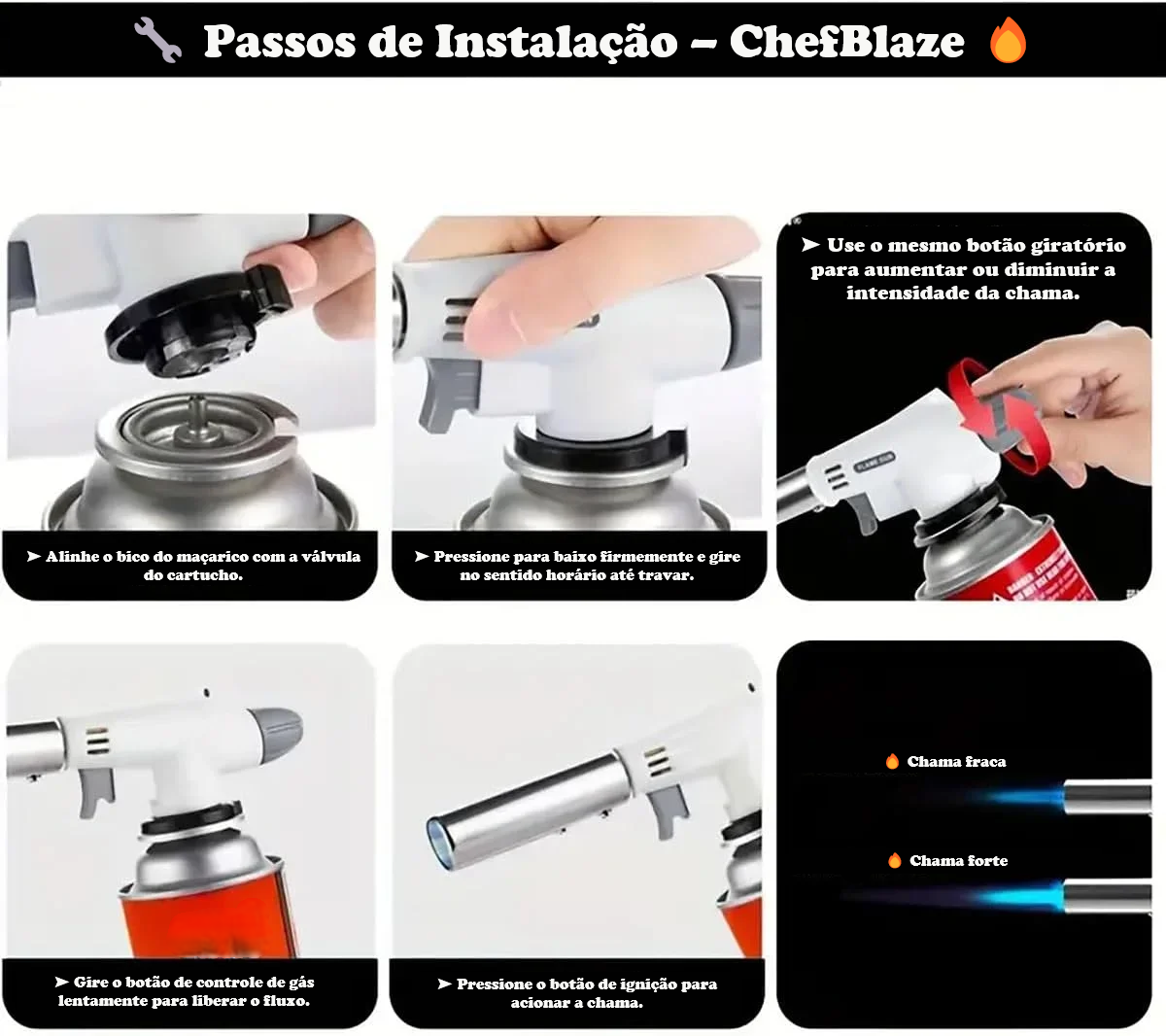 🔧 Passos de Instalação – ChefBlaze 🔥

➤ Alinhe o bico do maçarico com a válvula do cartucho.

➤ Pressione para baixo firmemente e gire no sentido horário até travar.

➤ Use o mesmo botão giratório para aumentar ou diminuir a intensidade da chama.

FLAME GUN

➤ Gire o botão de controle de gás lentamente para liberar o fluxo.

➤ Pressione o botão de ignição para acionar a chama.

🔥 Chama fraca

🔥 Chama forte