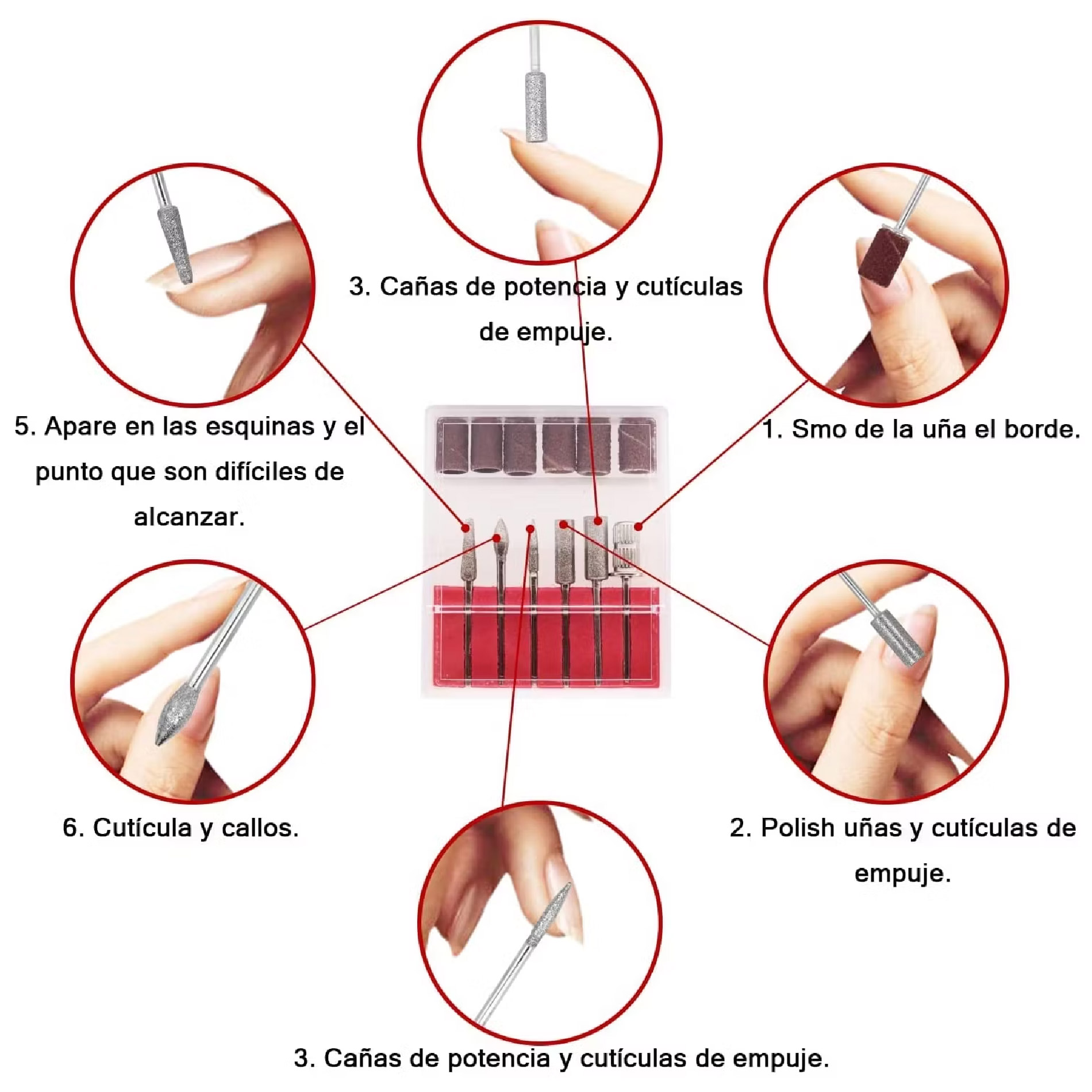 3. Cañas de potencia y cutículas de empuje.

5. Apare en las esquinas y el punto que son difíciles de alcanzar.

1. Smo de la uña el borde.

6. Cutícula y callos.

2. Polish uñas y cutículas de empuje.

3. Cañas de potencia y cutículas de empuje.