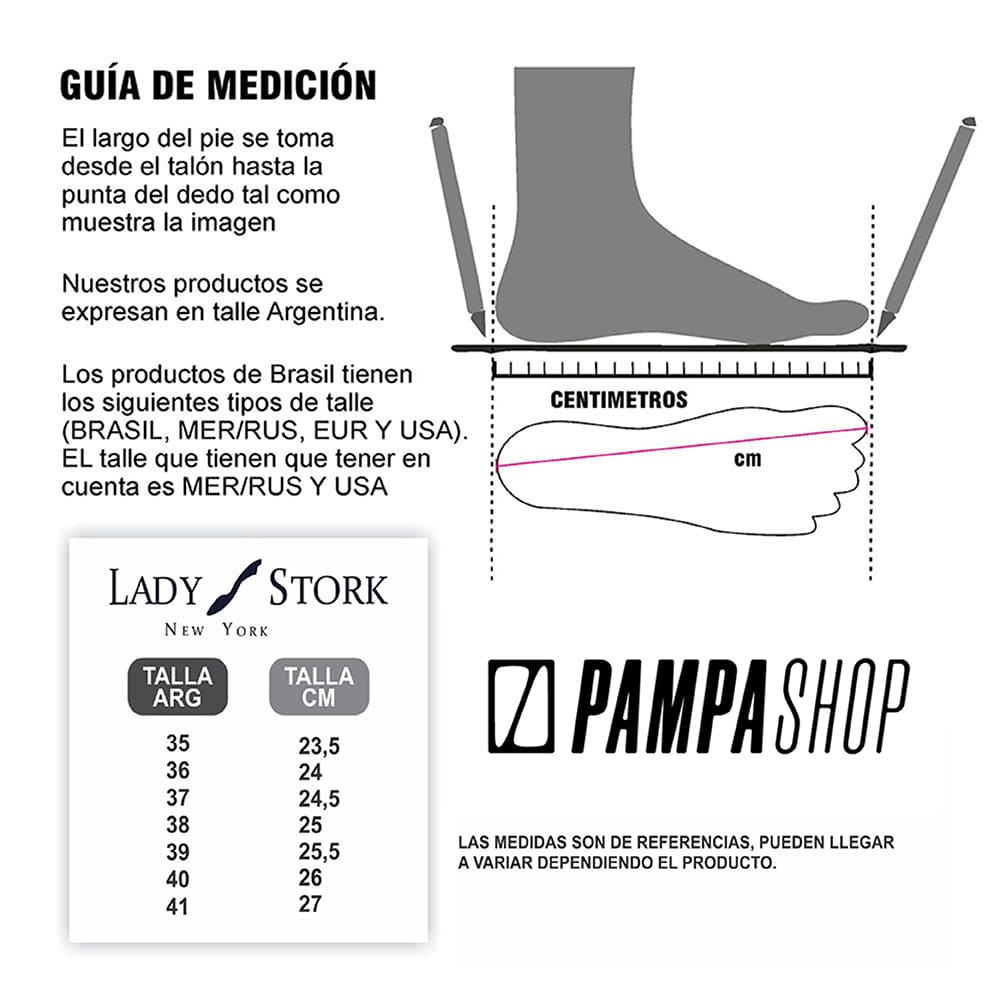 GUÍA DE MEDICIÓN

El largo del pie se toma desde el talón hasta la punta del dedo tal como muestra la imagen

Nuestros productos se expresan en talle Argentina.

Los productos de Brasil tienen los siguientes tipos de talle (BRASIL, MER/RUS, EUR Y USA). EL talle que tienen que tener en cuenta es MER/RUS Y USA

CENTIMETROS

cm

LADY STORK
NEW YORK

| TALLA ARG | TALLA CM |
|---|---|
| 35 | 23,5 |
| 36 | 24 |
| 37 | 24,5 |
| 38 | 25 |
| 39 | 25,5 |
| 40 | 26 |
| 41 | 27 |

PAMPA SHOP

LAS MEDIDAS SON DE REFERENCIAS, PUEDEN LLEGAR A VARIAR DEPENDIENDO EL PRODUCTO.