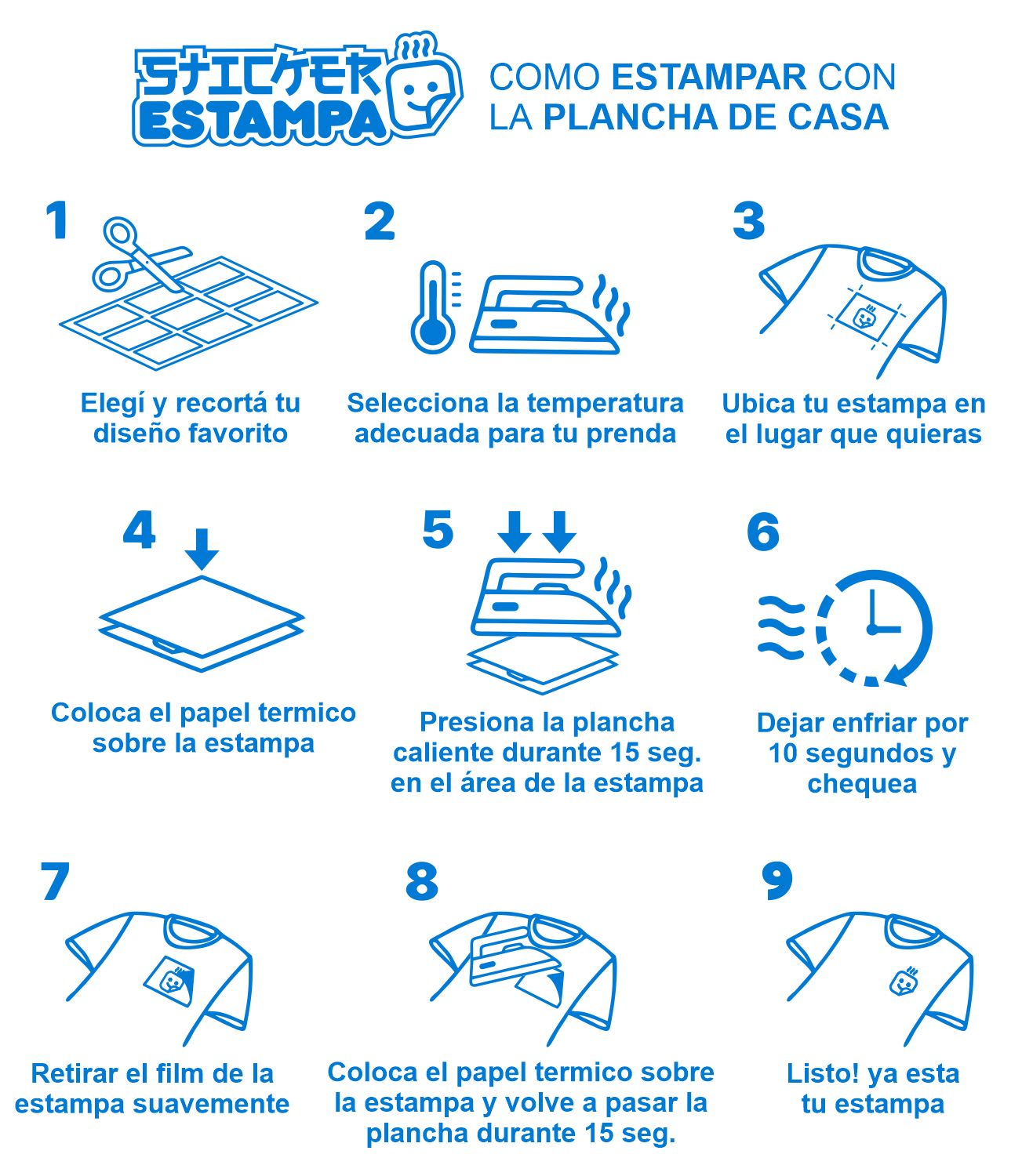 STICKER ESTAMPA

COMO ESTAMPAR CON LA PLANCHA DE CASA

1
Elegí y recortá tu diseño favorito

2
Selecciona la temperatura adecuada para tu prenda

3
Ubica tu estampa en el lugar que quieras

4
Coloca el papel termico sobre la estampa

5
Presiona la plancha caliente durante 15 seg. en el área de la estampa

6
Dejar enfriar por 10 segundos y chequea

7
Retirar el film de la estampa suavemente

8
Coloca el papel termico sobre la estampa y volve a pasar la plancha durante 15 seg.

9
Listo! ya esta tu estampa