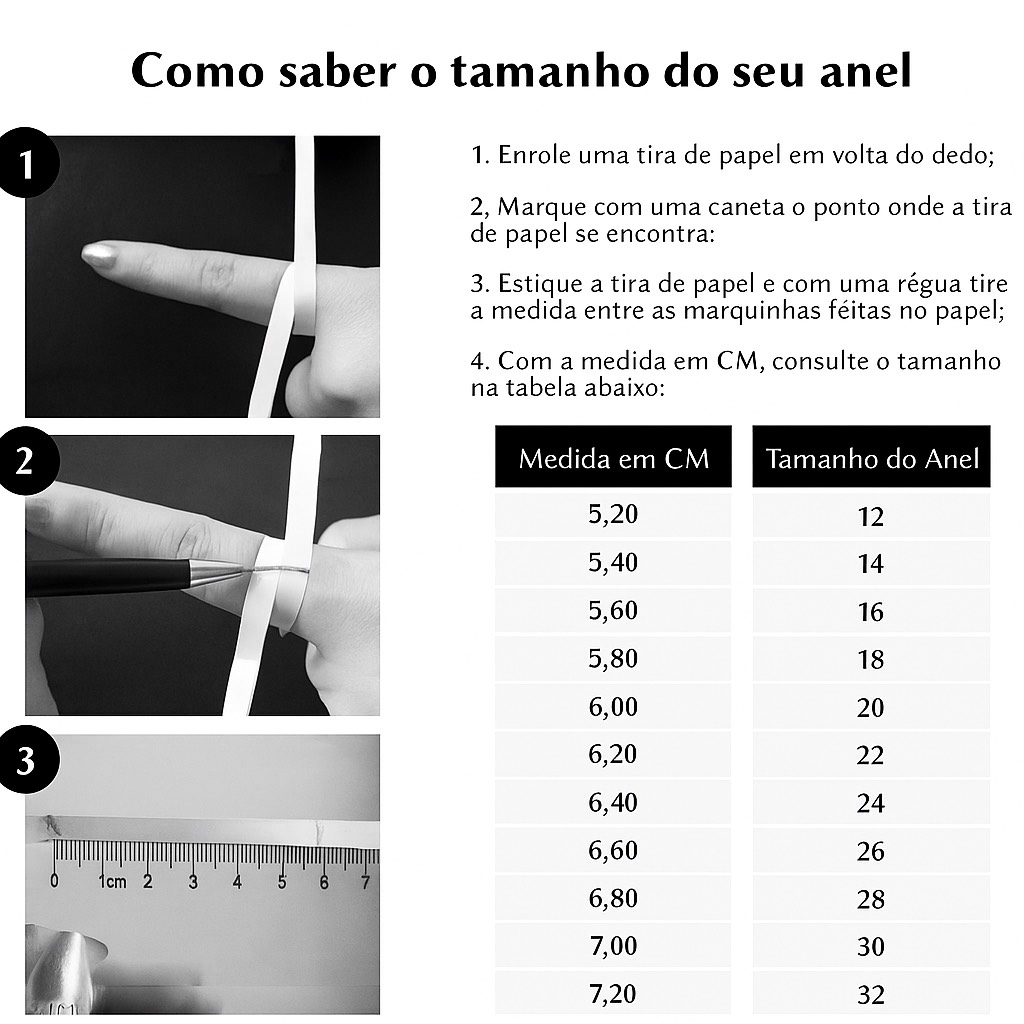 Como saber o tamanho do seu anel

1

2

3

0 1cm 2 3 4 5 6 7

1. Enrole uma tira de papel em volta do dedo;

2, Marque com uma caneta o ponto onde a tira de papel se encontra:

3. Estique a tira de papel e com uma régua tire a medida entre as marquinhas féitas no papel;

4. Com a medida em CM, consulte o tamanho na tabela abaixo:

| Medida em CM | Tamanho do Anel |
|---|---|
| 5,20 | 12 |
| 5,40 | 14 |
| 5,60 | 16 |
| 5,80 | 18 |
| 6,00 | 20 |
| 6,20 | 22 |
| 6,40 | 24 |
| 6,60 | 26 |
| 6,80 | 28 |
| 7,00 | 30 |
| 7,20 | 32 |