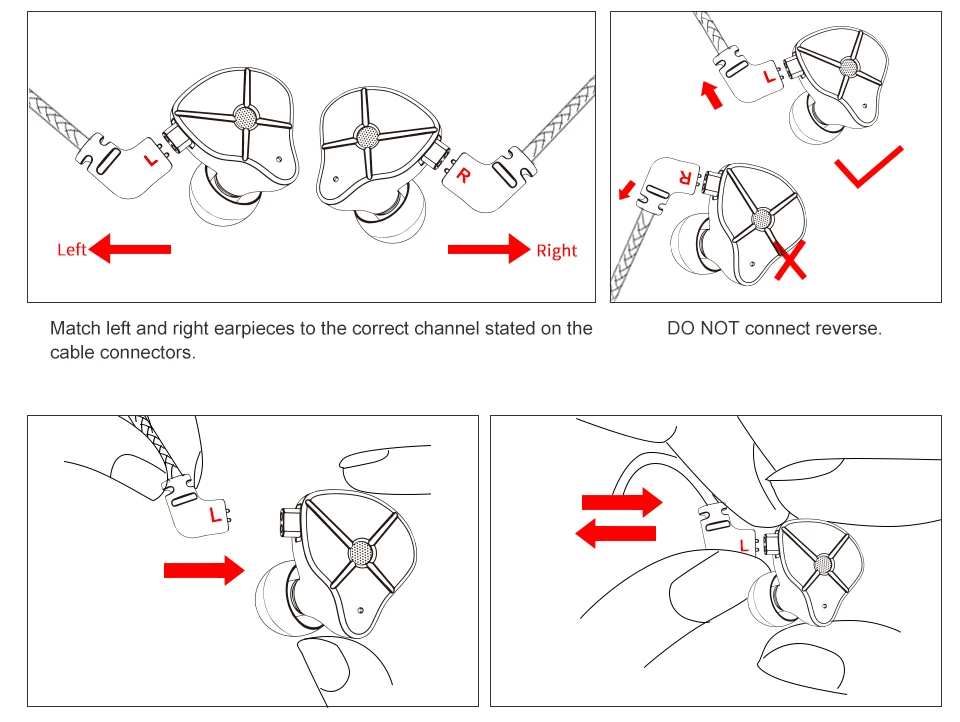 L

R

Left

Right

L

R

Match left and right earpieces to the correct channel stated on the cable connectors.

DO NOT connect reverse.

L

L