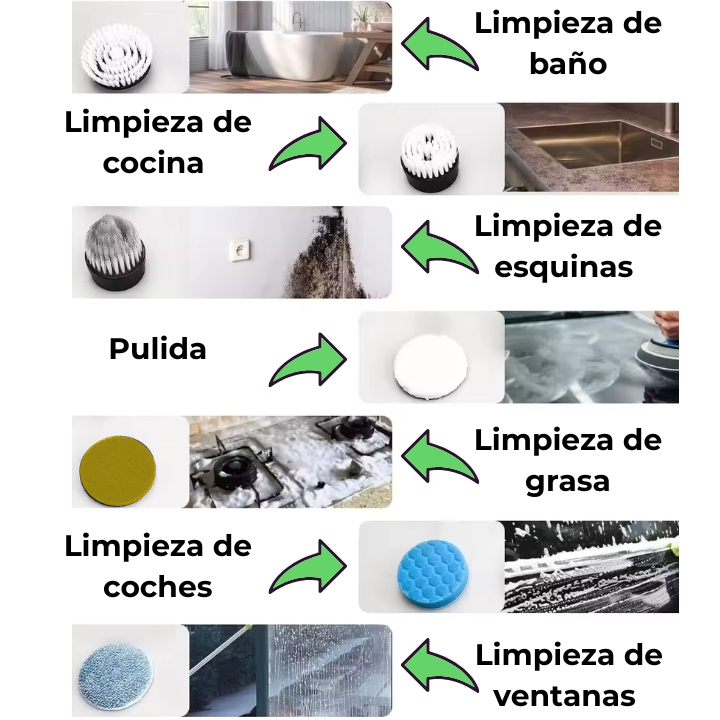 Limpieza de baño

Limpieza de cocina

Limpieza de esquinas

Pulida

Limpieza de grasa

Limpieza de coches

Limpieza de ventanas