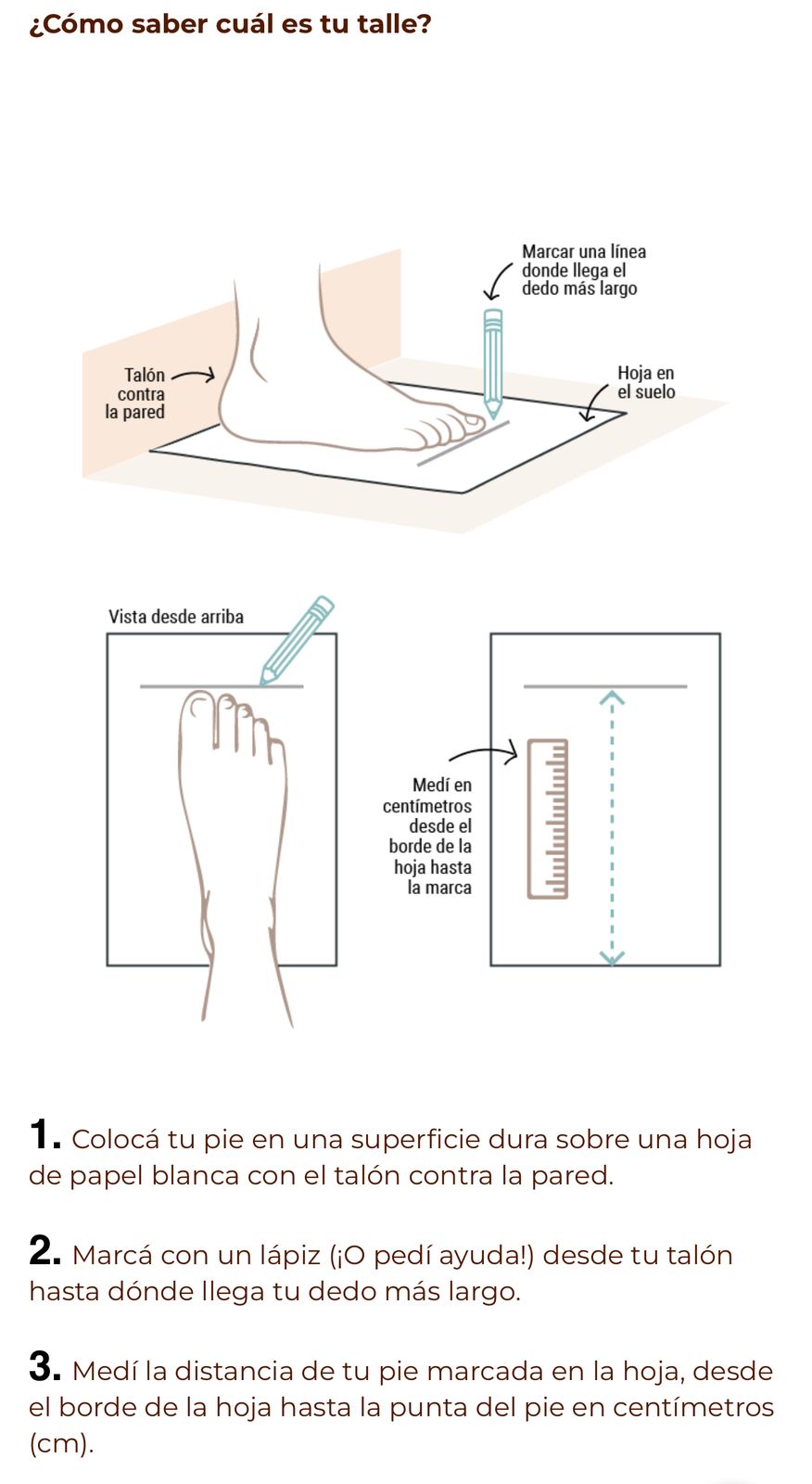 ¿Cómo saber cuál es tu talle?

Marcar una línea donde llega el dedo más largo

Talón contra la pared

Hoja en el suelo

Vista desde arriba

Medí en centímetros desde el borde de la hoja hasta la marca

1. Colocá tu pie en una superficie dura sobre una hoja de papel blanca con el talón contra la pared.

2. Marcá con un lápiz (¡O pedí ayuda!) desde tu talón hasta dónde llega tu dedo más largo.

3. Medí la distancia de tu pie marcada en la hoja, desde el borde de la hoja hasta la punta del pie en centímetros (cm).