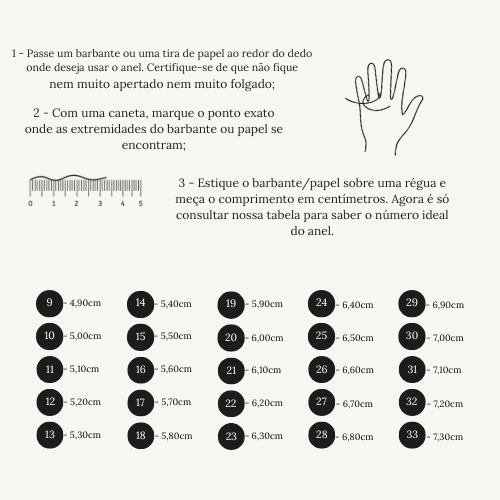 1 - Passe um barbante ou uma tira de papel ao redor do dedo onde deseja usar o anel. Certifique-se de que não fique nem muito apertado nem muito folgado;

2 - Com uma caneta, marque o ponto exato onde as extremidades do barbante ou papel se encontram;

0 1 2 3 4 5

3 - Estique o barbante/papel sobre uma régua e meça o comprimento em centímetros. Agora é só consultar nossa tabela para saber o número ideal do anel.

9 - 4,90cm
10 - 5,00cm
11 - 5,10cm
12 - 5,20cm
13 - 5,30cm

14 - 5,40cm
15 - 5,50cm
16 - 5,60cm
17 - 5,70cm
18 - 5,80cm

19 - 5,90cm
20 - 6,00cm
21 - 6,10cm
22 - 6,20cm
23 - 6,30cm

24 - 6,40cm
25 - 6,50cm
26 - 6,60cm
27 - 6,70cm
28 - 6,80cm

29 - 6,90cm
30 - 7,00cm
31 - 7,10cm
32 - 7,20cm
33 - 7,30cm