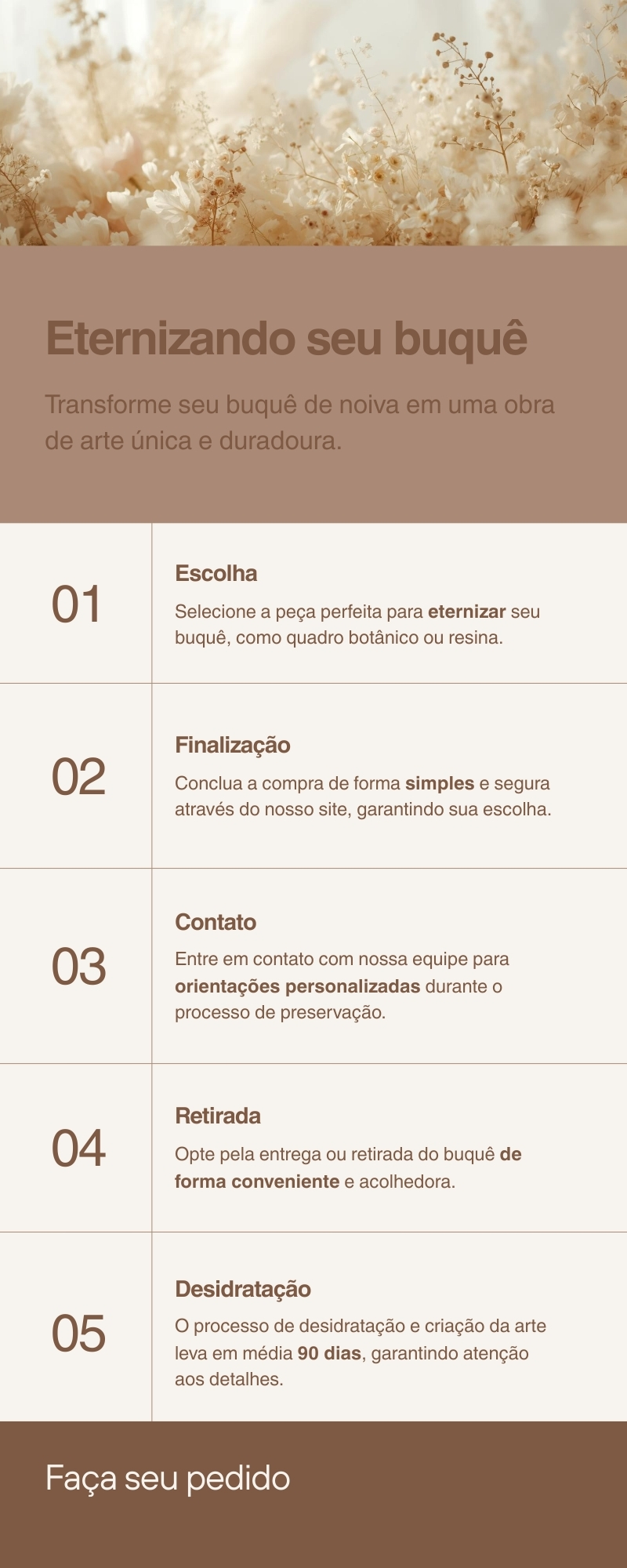 Eternizando seu buquê

Transforme seu buquê de noiva em uma obra de arte única e duradoura.

01

Escolha

Selecione a peça perfeita para eternizar seu buquê, como quadro botânico ou resina.

02

Finalização

Conclua a compra de forma simples e segura através do nosso site, garantindo sua escolha.

03

Contato

Entre em contato com nossa equipe para orientações personalizadas durante o processo de preservação.

04

Retirada

Opte pela entrega ou retirada do buquê de forma conveniente e acolhedora.

05

Desidratação

O processo de desidratação e criação da arte leva em média 90 dias, garantindo atenção aos detalhes.

Faça seu pedido