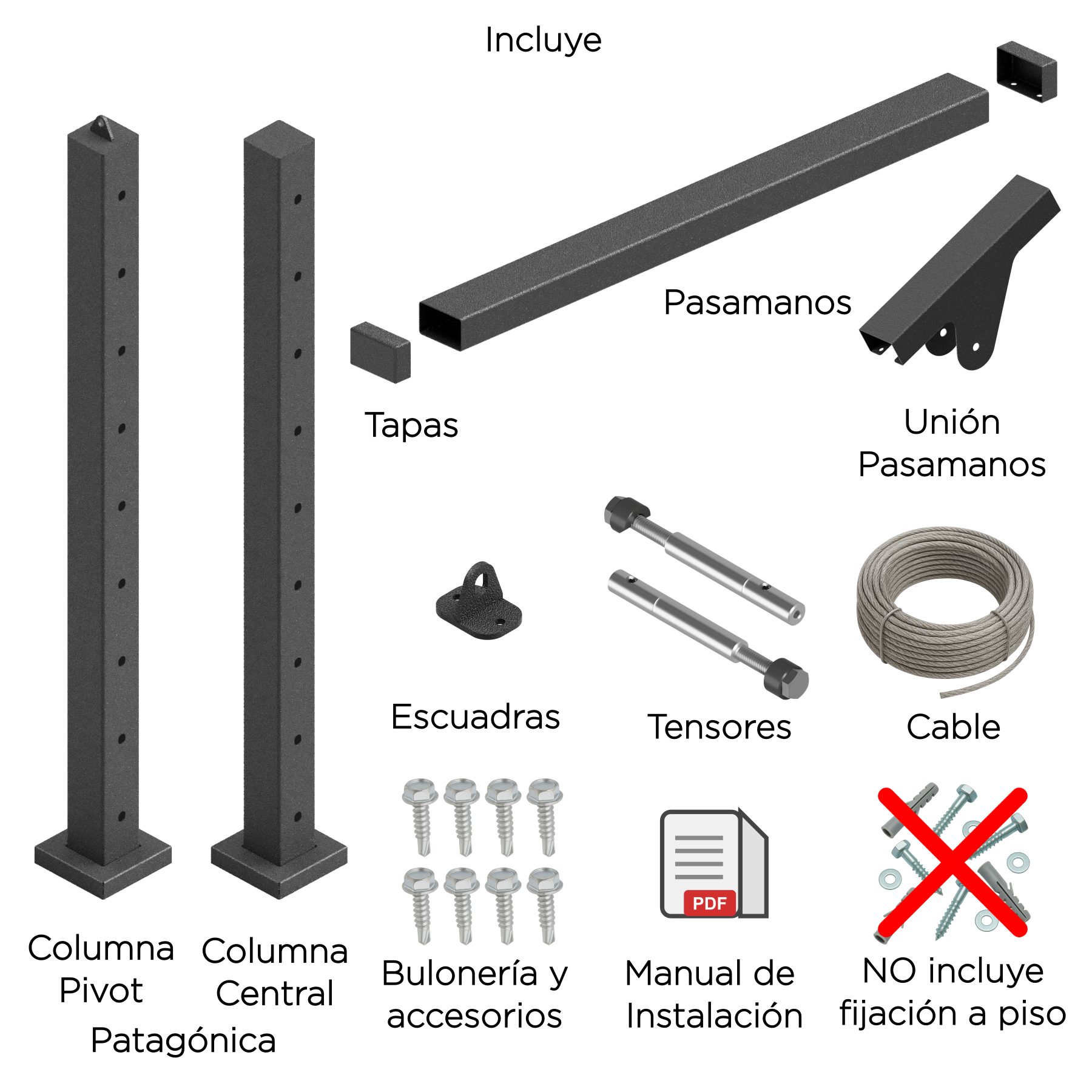 Incluye

Pasamanos

Tapas

Unión Pasamanos

Escuadras

Tensores

Cable

Columna Pivot

Columna Central

Patagónica

Bulonería y accesorios

PDF

Manual de Instalación

NO incluye fijación a piso