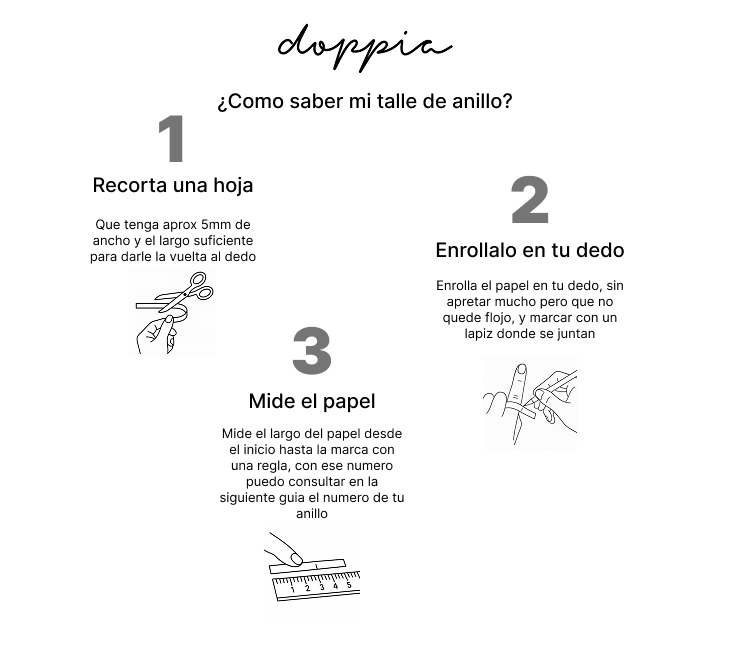 doppia

¿Como saber mi talle de anillo?

1

Recorta una hoja

Que tenga aprox 5mm de ancho y el largo suficiente para darle la vuelta al dedo

2

Enrollalo en tu dedo

Enrolla el papel en tu dedo, sin apretar mucho pero que no quede flojo, y marcar con un lapiz donde se juntan

3

Mide el papel

Mide el largo del papel desde el inicio hasta la marca con una regla, con ese numero puedo consultar en la siguiente guia el numero de tu anillo

1 2 3 4 5