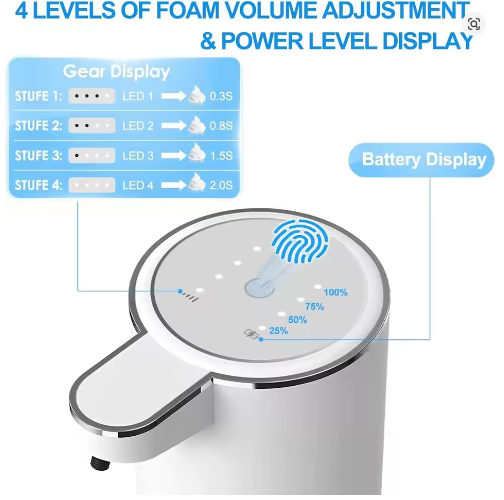 4 LEVELS OF FOAM VOLUME ADJUSTMENT
& POWER LEVEL DISPLAY

Gear Display

STUFE 1: LED 1 0.3S
STUFE 2: LED 2 0.8S
STUFE 3: LED 3 1.5S
STUFE 4: LED 4 2.0S

Battery Display

100%
75%
50%
25%