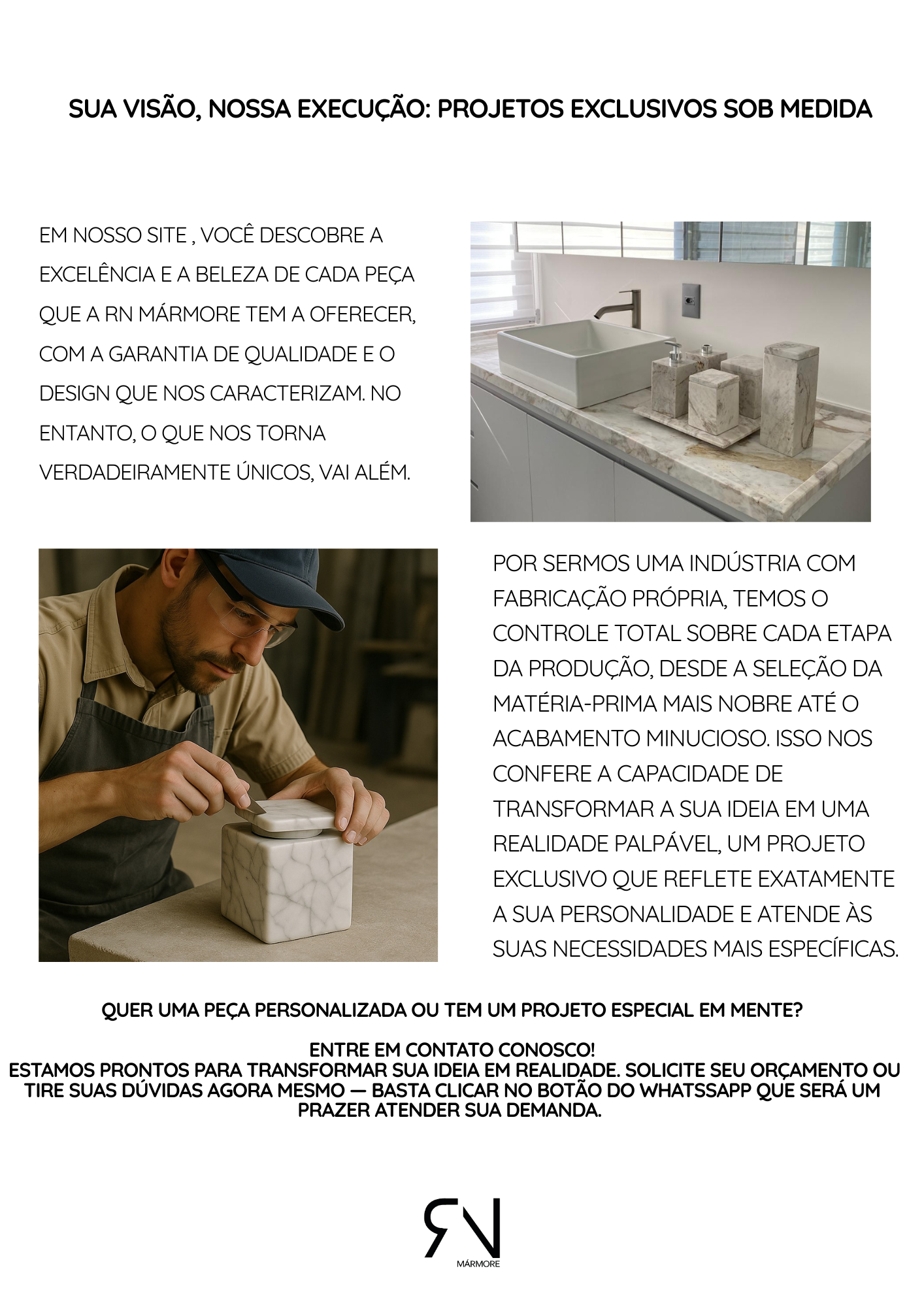 SUA VISÃO, NOSSA EXECUÇÃO: PROJETOS EXCLUSIVOS SOB MEDIDA

EM NOSSO SITE , VOCÊ DESCOBRE A EXCELÊNCIA E A BELEZA DE CADA PEÇA QUE A RN MÁRMORE TEM A OFERECER, COM A GARANTIA DE QUALIDADE E O DESIGN QUE NOS CARACTERIZAM. NO ENTANTO, O QUE NOS TORNA VERDADEIRAMENTE ÚNICOS, VAI ALÉM.

POR SERMOS UMA INDÚSTRIA COM FABRICAÇÃO PRÓPRIA, TEMOS O CONTROLE TOTAL SOBRE CADA ETAPA DA PRODUÇÃO, DESDE A SELEÇÃO DA MATÉRIA-PRIMA MAIS NOBRE ATÉ O ACABAMENTO MINUCIOSO. ISSO NOS CONFERE A CAPACIDADE DE TRANSFORMAR A SUA IDEIA EM UMA REALIDADE PALPÁVEL, UM PROJETO EXCLUSIVO QUE REFLETE EXATAMENTE A SUA PERSONALIDADE E ATENDE ÀS SUAS NECESSIDADES MAIS ESPECÍFICAS.

QUER UMA PEÇA PERSONALIZADA OU TEM UM PROJETO ESPECIAL EM MENTE?

ENTRE EM CONTATO CONOSCO!
ESTAMOS PRONTOS PARA TRANSFORMAR SUA IDEIA EM REALIDADE. SOLICITE SEU ORÇAMENTO OU TIRE SUAS DÚVIDAS AGORA MESMO — BASTA CLICAR NO BOTÃO DO WHATSSAPP QUE SERÁ UM PRAZER ATENDER SUA DEMANDA.

RN
MÁRMORE