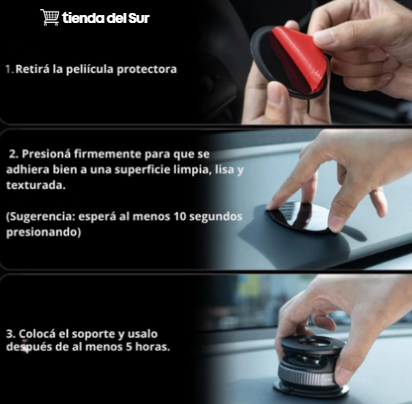 tienda del Sur

1. Retirá la peliícula protectora

2. Presioná firmemente para que se adhiera bien a una superficie limpia, lisa y texturada.

(Sugerencia: esperá al menos 10 segundos presionando)

3. Colocá el soporte y usalo después de al menos 5 horas.