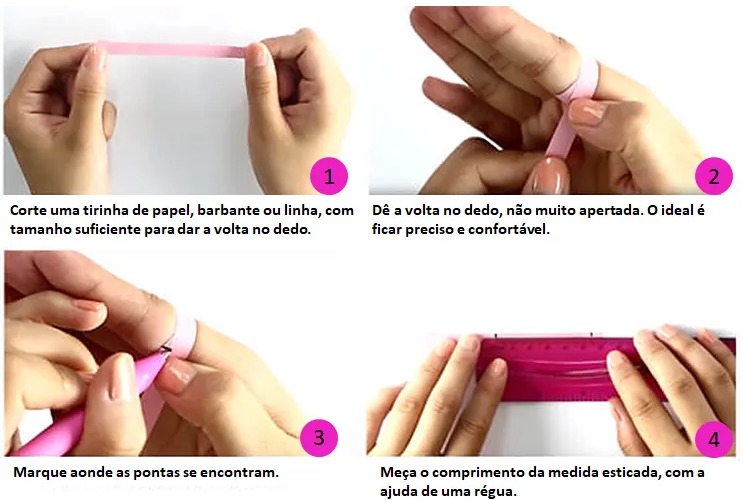 1

Corte uma tirinha de papel, barbante ou linha, com tamanho suficiente para dar a volta no dedo.

2

Dê a volta no dedo, não muito apertada. O ideal é ficar preciso e confortável.

3

Marque aonde as pontas se encontram.

4

Meça o comprimento da medida esticada, com a ajuda de uma régua.