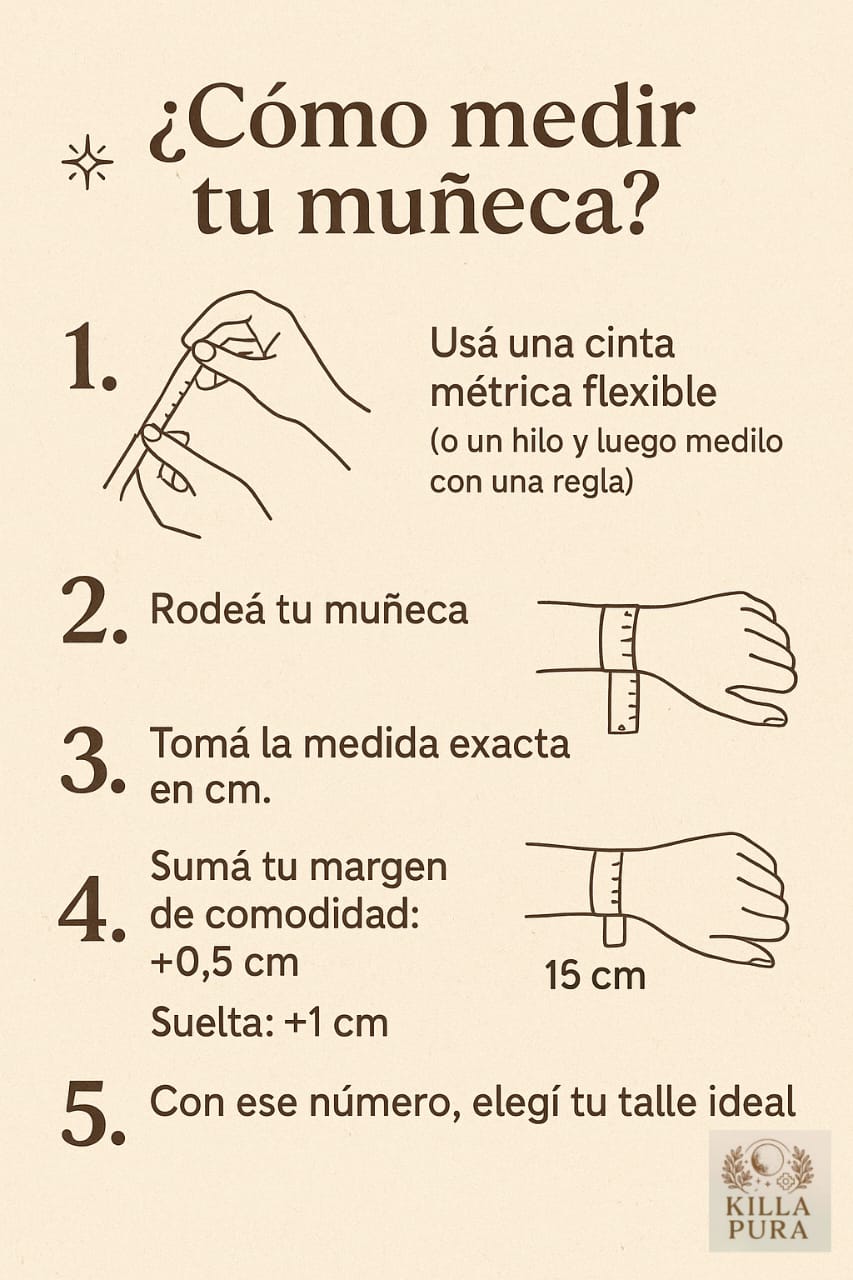 ¿Cómo medir tu muñeca?

1. Usá una cinta métrica flexible
(o un hilo y luego medilo con una regla)

2. Rodeá tu muñeca

3. Tomá la medida exacta en cm.

4. Sumá tu margen de comodidad: +0,5 cm

Suelta: +1 cm

15 cm

5. Con ese número, elegí tu talle ideal

KILLA PURA