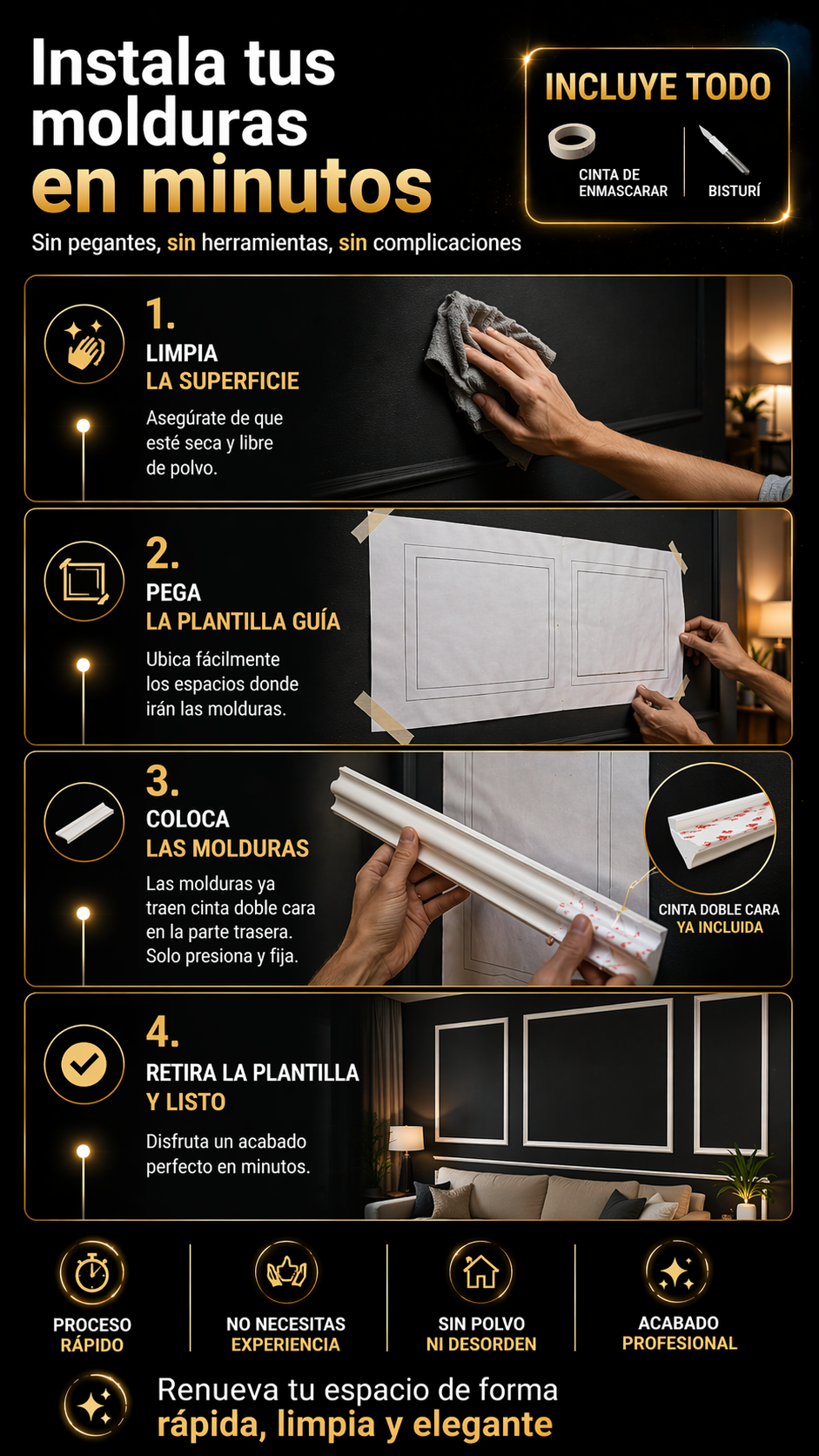 Instala tus molduras en minutos

Sin pegantes, sin herramientas, sin complicaciones

INCLUYE TODO

CINTA DE ENMASCARAR

BISTURÍ

1.
LIMPIA
LA SUPERFICIE
Asegúrate de que esté seca y libre de polvo.

2.
PEGA
LA PLANTILLA GUÍA
Ubica fácilmente los espacios donde irán las molduras.

3.
COLOCA
LAS MOLDURAS
Las molduras ya traen cinta doble cara en la parte trasera. Solo presiona y fija.

CINTA DOBLE CARA
YA INCLUIDA

4.
RETIRA LA PLANTILLA
Y LISTO
Disfruta un acabado perfecto en minutos.

PROCESO RÁPIDO

NO NECESITAS EXPERIENCIA

SIN POLVO NI DESORDEN

ACABADO PROFESIONAL

Renueva tu espacio de forma rápida, limpia y elegante