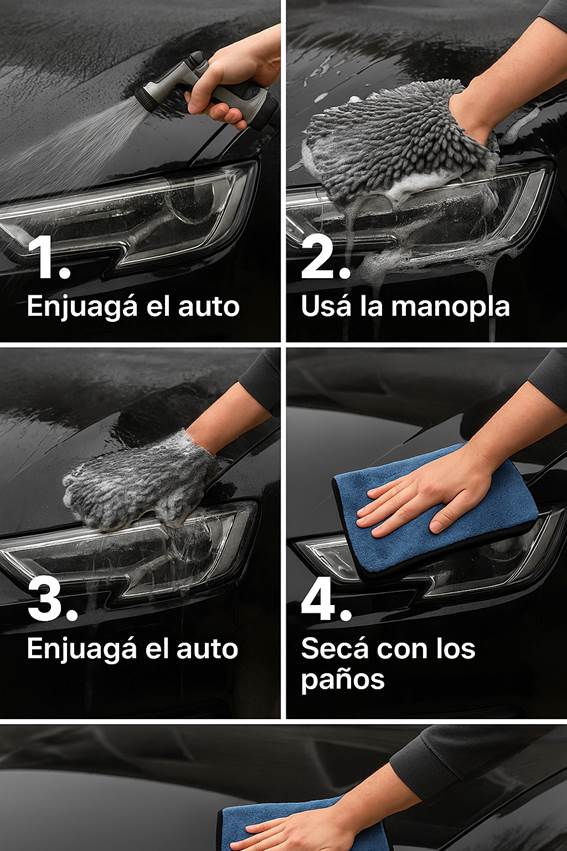 1.
Enjuagá el auto

2.
Usá la manopla

3.
Enjuagá el auto

4.
Secá con los paños