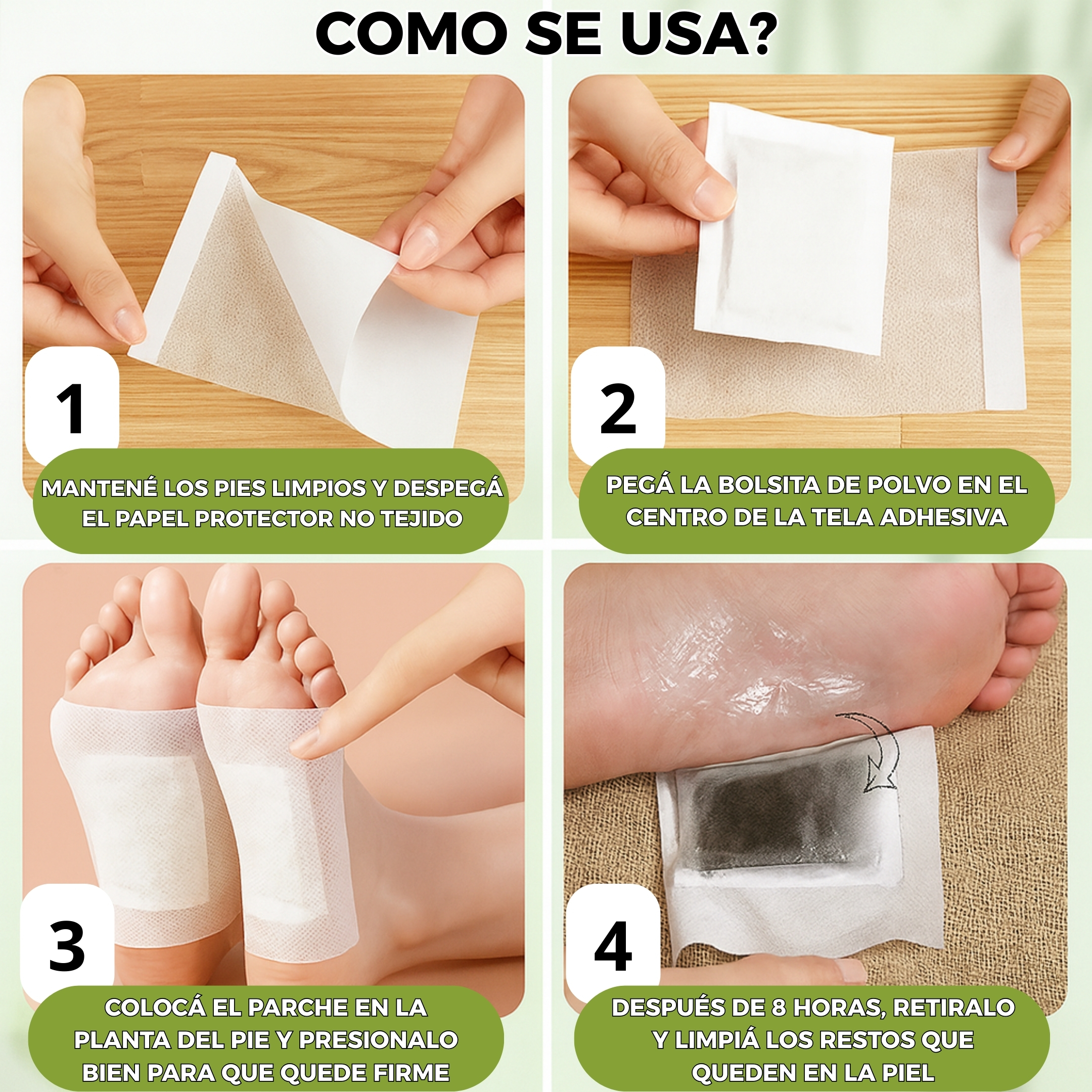 COMO SE USA?

1

MANTENÉ LOS PIES LIMPIOS Y DESPEGÁ EL PAPEL PROTECTOR NO TEJIDO

2

PEGÁ LA BOLSITA DE POLVO EN EL CENTRO DE LA TELA ADHESIVA

3

COLOCÁ EL PARCHE EN LA PLANTA DEL PIE Y PRESIONALO BIEN PARA QUE QUEDE FIRME

4

DESPUÉS DE 8 HORAS, RETIRALO Y LIMPIÁ LOS RESTOS QUE QUEDEN EN LA PIEL