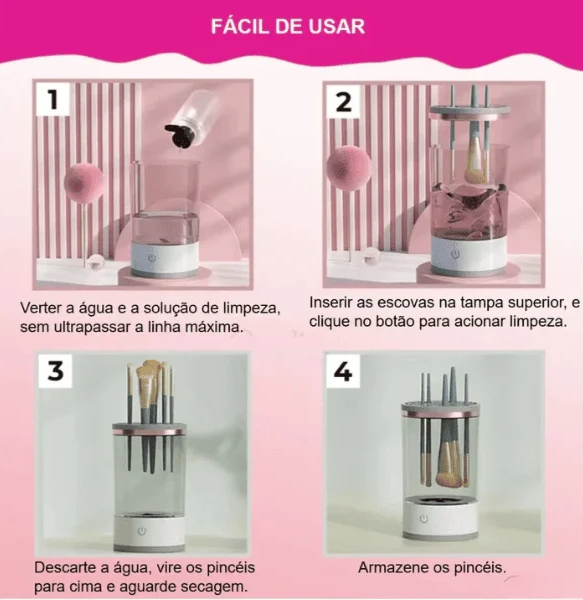 FÁCIL DE USAR

1

Verter a água e a solução de limpeza, sem ultrapassar a linha máxima.

2

Inserir as escovas na tampa superior, e clique no botão para acionar limpeza.

3

Descarte a água, vire os pincéis para cima e aguarde secagem.

4

Armazene os pincéis.