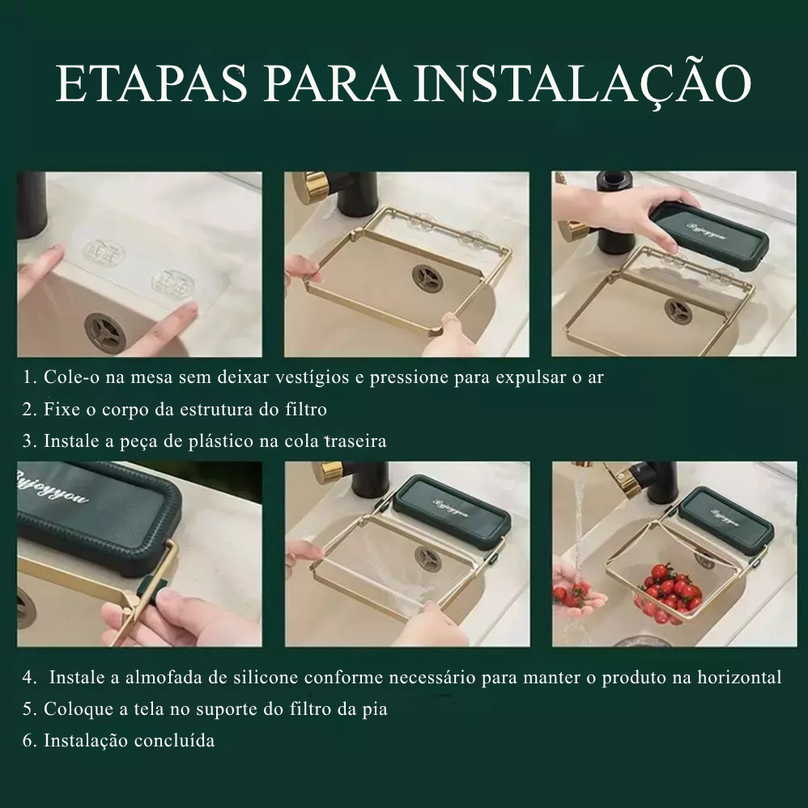 ETAPAS PARA INSTALAÇÃO

Rujoyyou

1. Cole-o na mesa sem deixar vestígios e pressione para expulsar o ar
2. Fixe o corpo da estrutura do filtro
3. Instale a peça de plástico na cola traseira

Rujoyyou

Rujoyyou

Rujoyyou

4. Instale a almofada de silicone conforme necessário para manter o produto na horizontal
5. Coloque a tela no suporte do filtro da pia
6. Instalação concluída