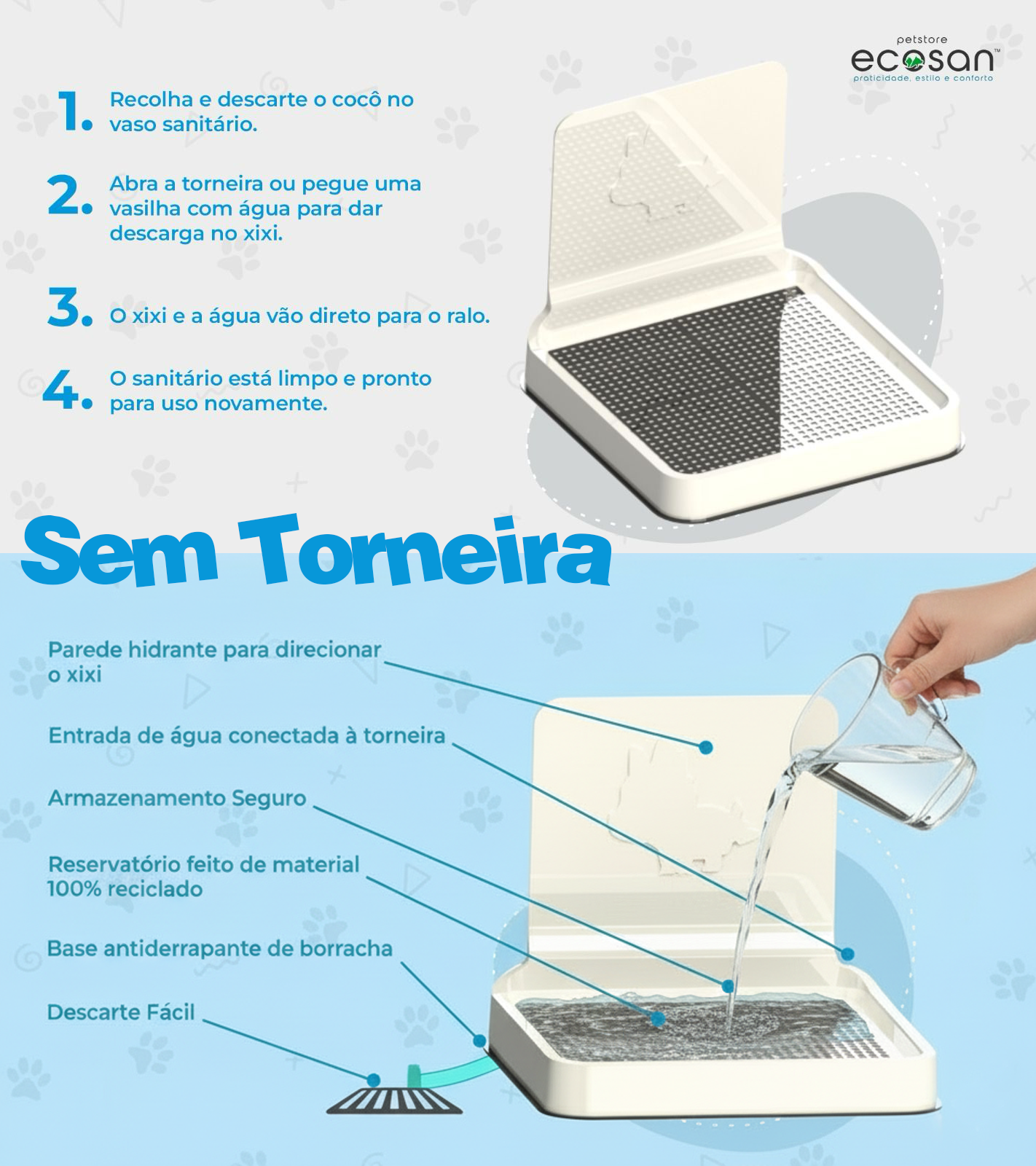 petstore
ecosan™
praticidade, estilo e conforto

1. Recolha e descarte o cocô no vaso sanitário.

2. Abra a torneira ou pegue uma vasilha com água para dar descarga no xixi.

3. O xixi e a água vão direto para o ralo.

4. O sanitário está limpo e pronto para uso novamente.

Sem Torneira

Parede hidrante para direcionar o xixi

Entrada de água conectada à torneira

Armazenamento Seguro

Reservatório feito de material 100% reciclado

Base antiderrapante de borracha

Descarte Fácil