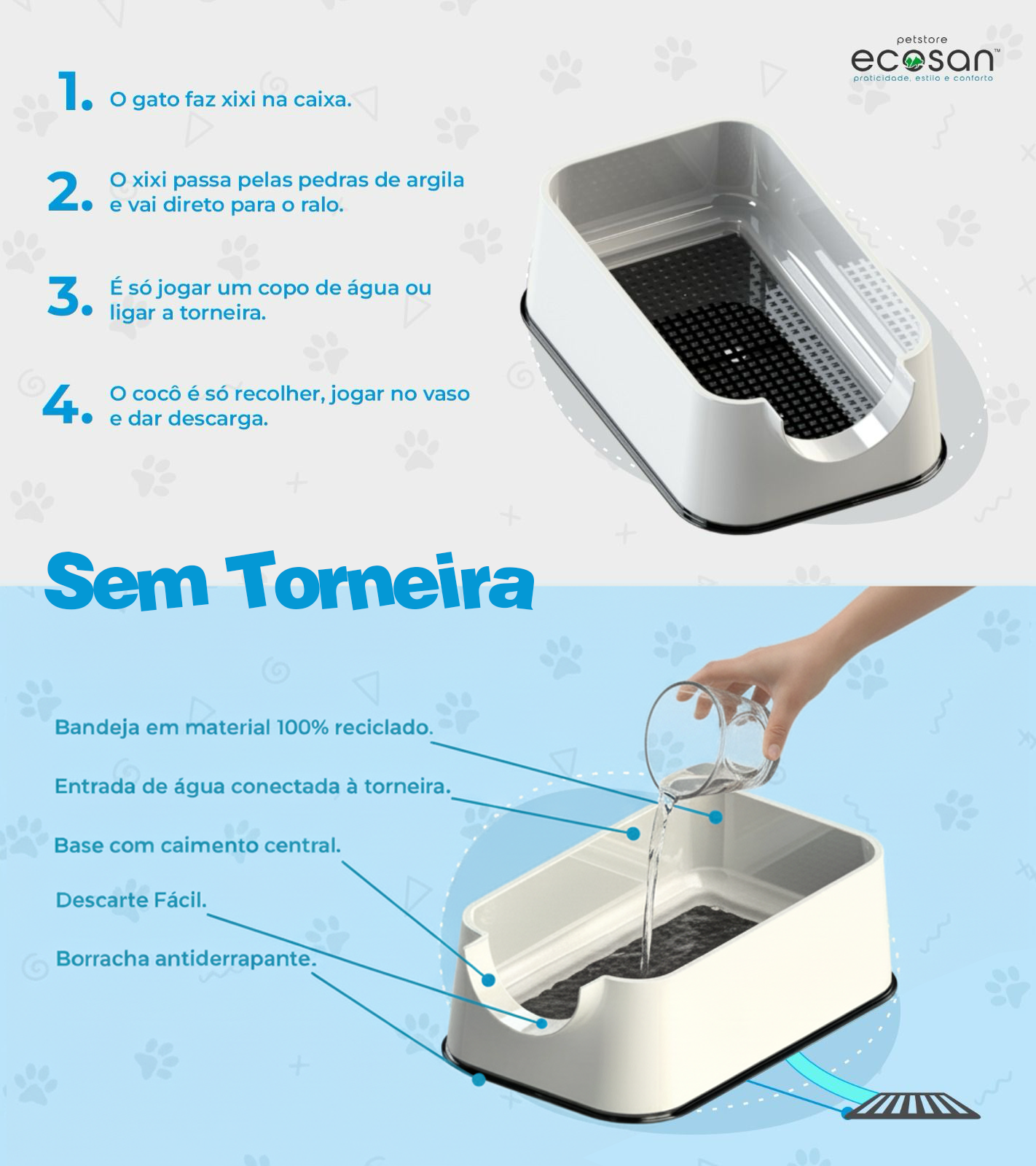 petstore
ecosan™
praticidade, estilo e conforto

1. O gato faz xixi na caixa.

2. O xixi passa pelas pedras de argila e vai direto para o ralo.

3. É só jogar um copo de água ou ligar a torneira.

4. O cocô é só recolher, jogar no vaso e dar descarga.

Sem Torneira

Bandeja em material 100% reciclado.

Entrada de água conectada à torneira.

Base com caimento central.

Descarte Fácil.

Borracha antiderrapante.