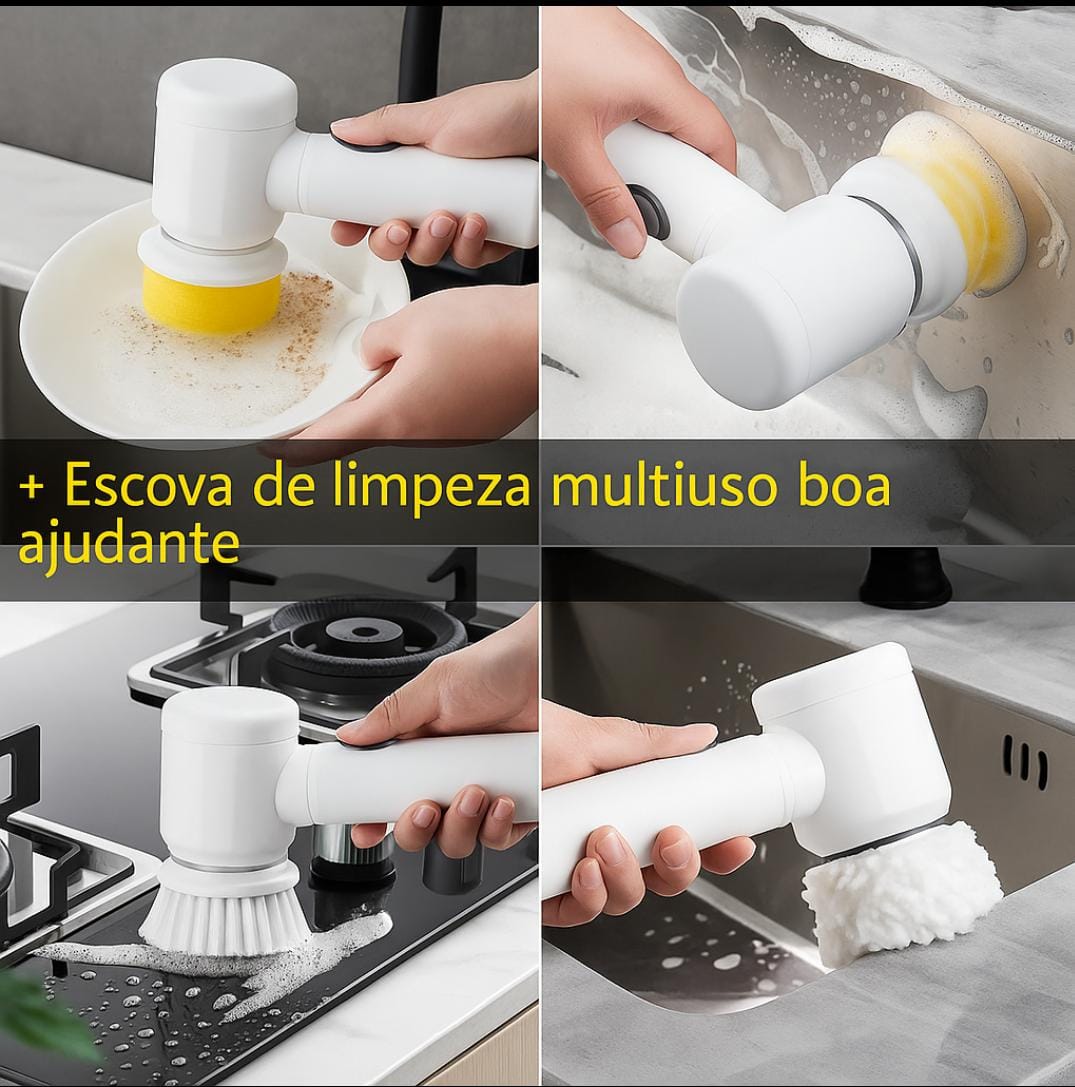 + Escova de limpeza multiuso boa ajudante