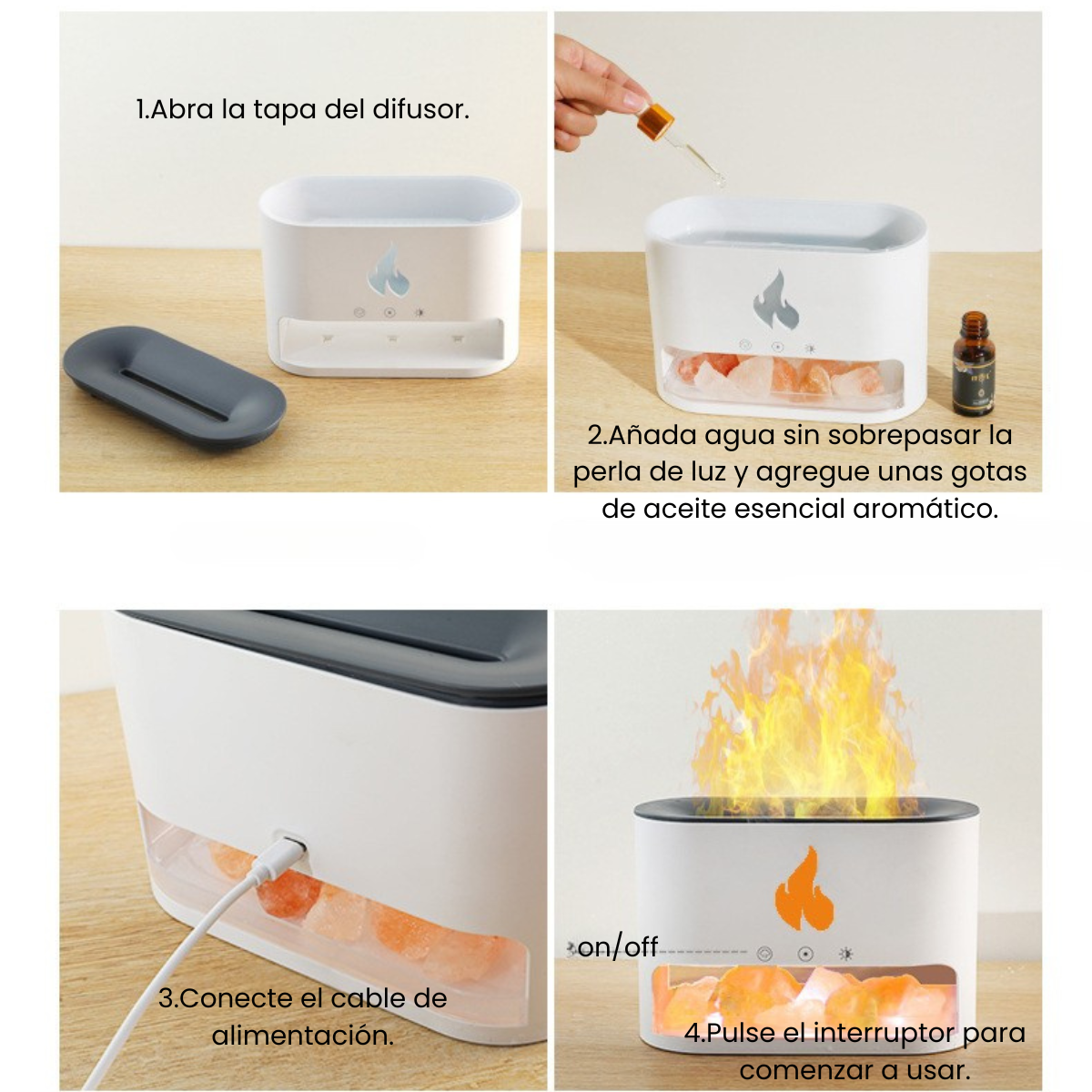 1.Abra la tapa del difusor.

2.Añada agua sin sobrepasar la perla de luz y agregue unas gotas de aceite esencial aromático.

3.Conecte el cable de alimentación.

on/off

4.Pulse el interruptor para comenzar a usar.