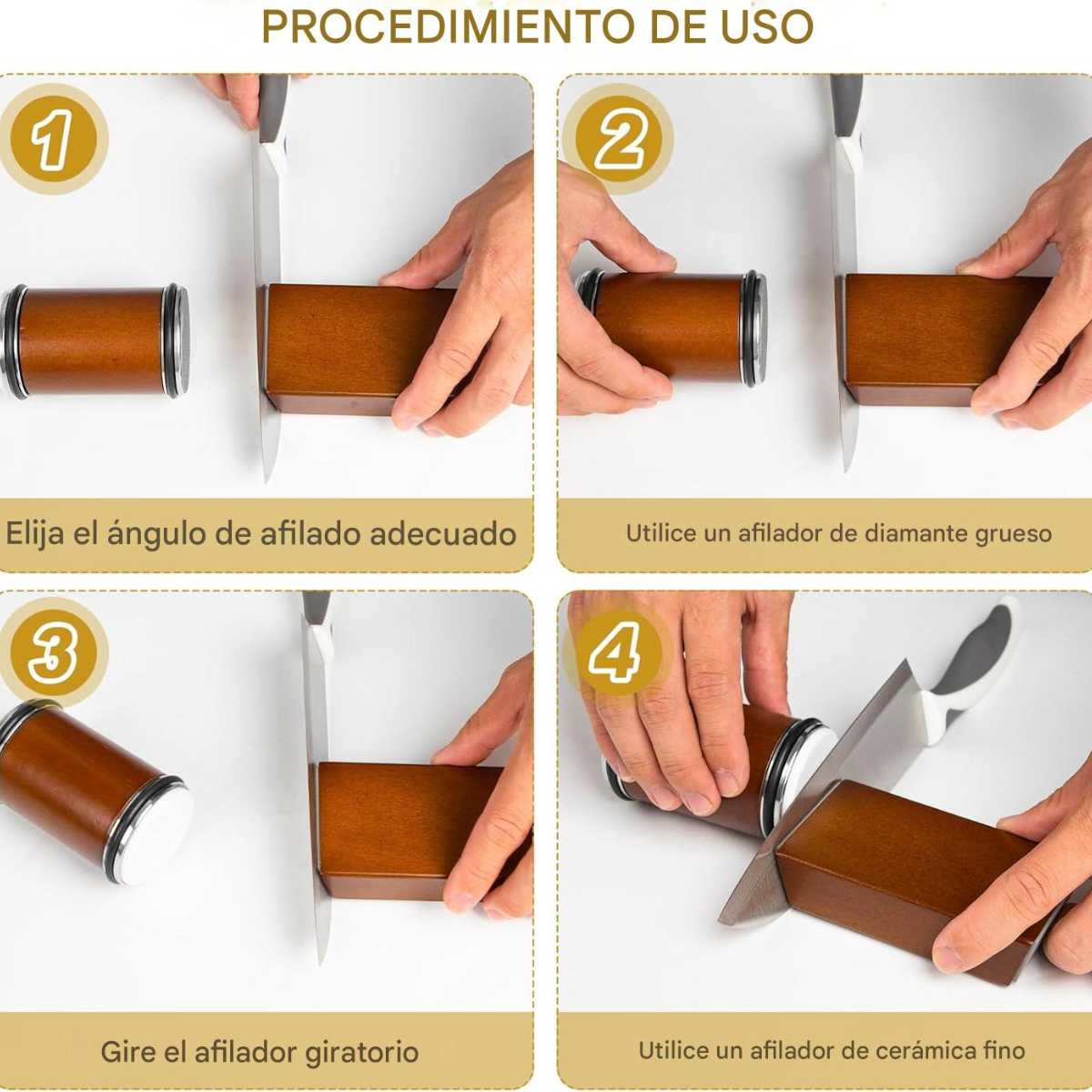 PROCEDIMIENTO DE USO

1

Elija el ángulo de afilado adecuado

2

Utilice un afilador de diamante grueso

3

Gire el afilador giratorio

4

Utilice un afilador de cerámica fino