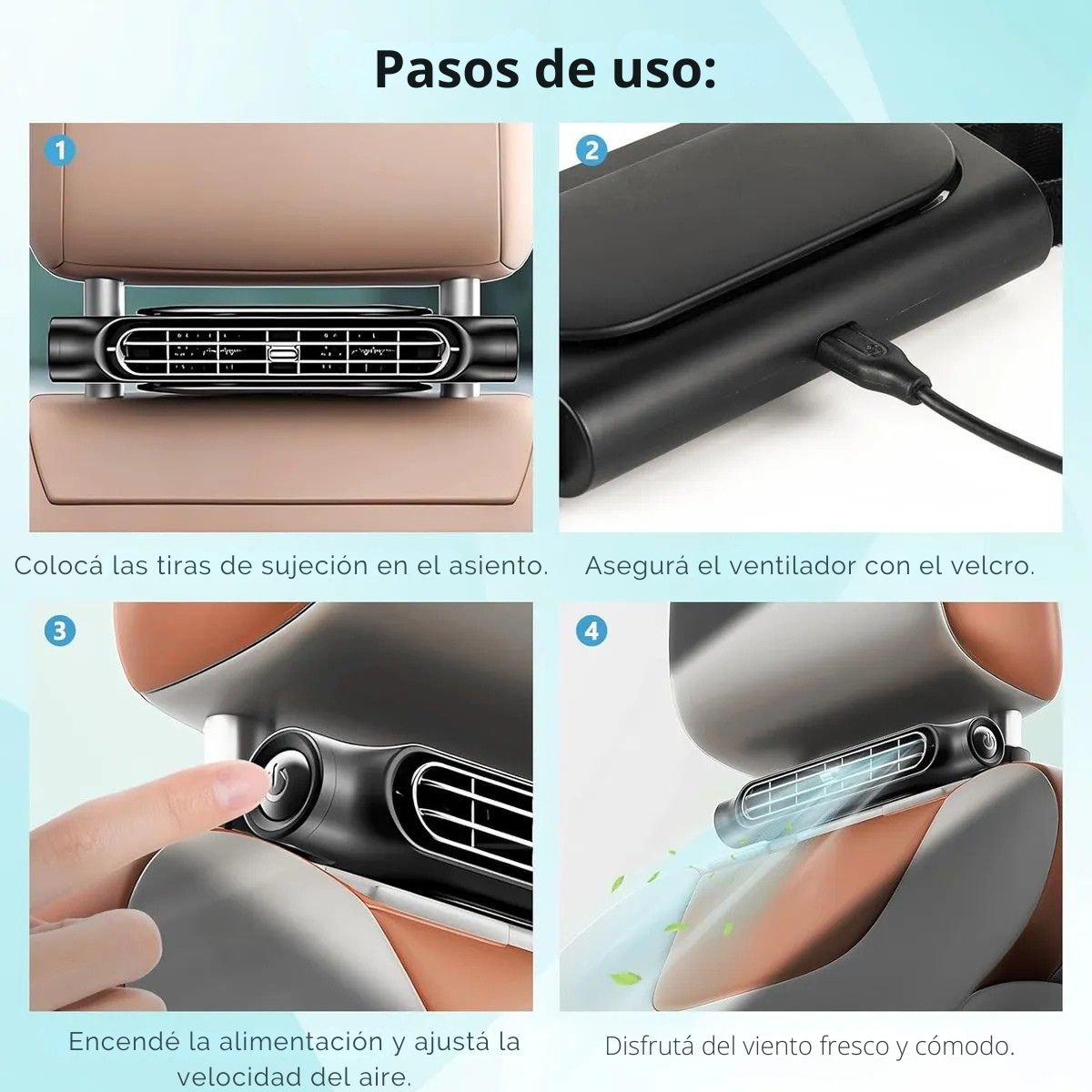 Pasos de uso:

1

Colocá las tiras de sujeción en el asiento.

2

Asegurá el ventilador con el velcro.

3

Encendé la alimentación y ajustá la velocidad del aire.

4

Disfrutá del viento fresco y cómodo.