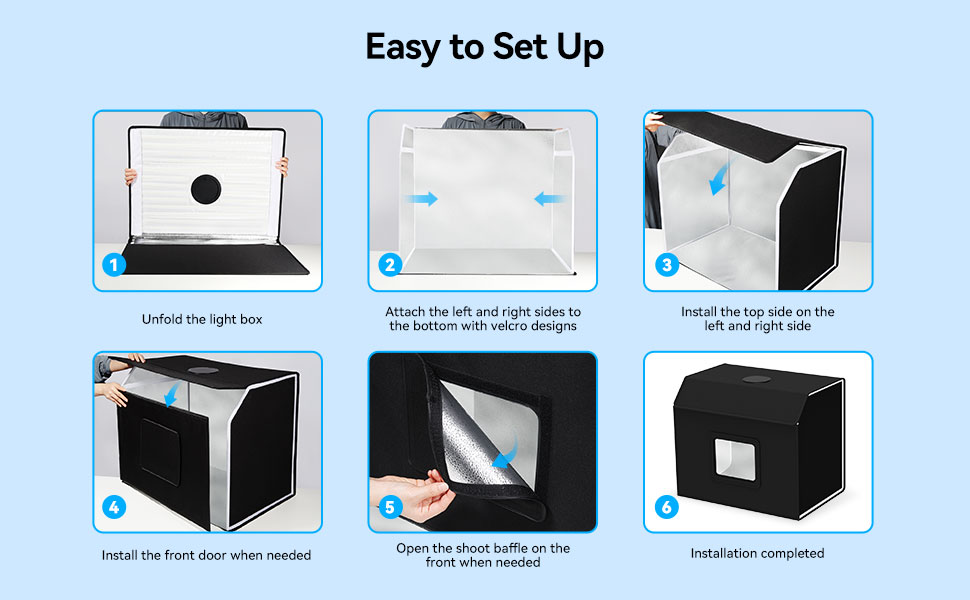 Easy to Set Up

1
Unfold the light box

2
Attach the left and right sides to the bottom with velcro designs

3
Install the top side on the left and right side

4
Install the front door when needed

5
Open the shoot baffle on the front when needed

6
Installation completed