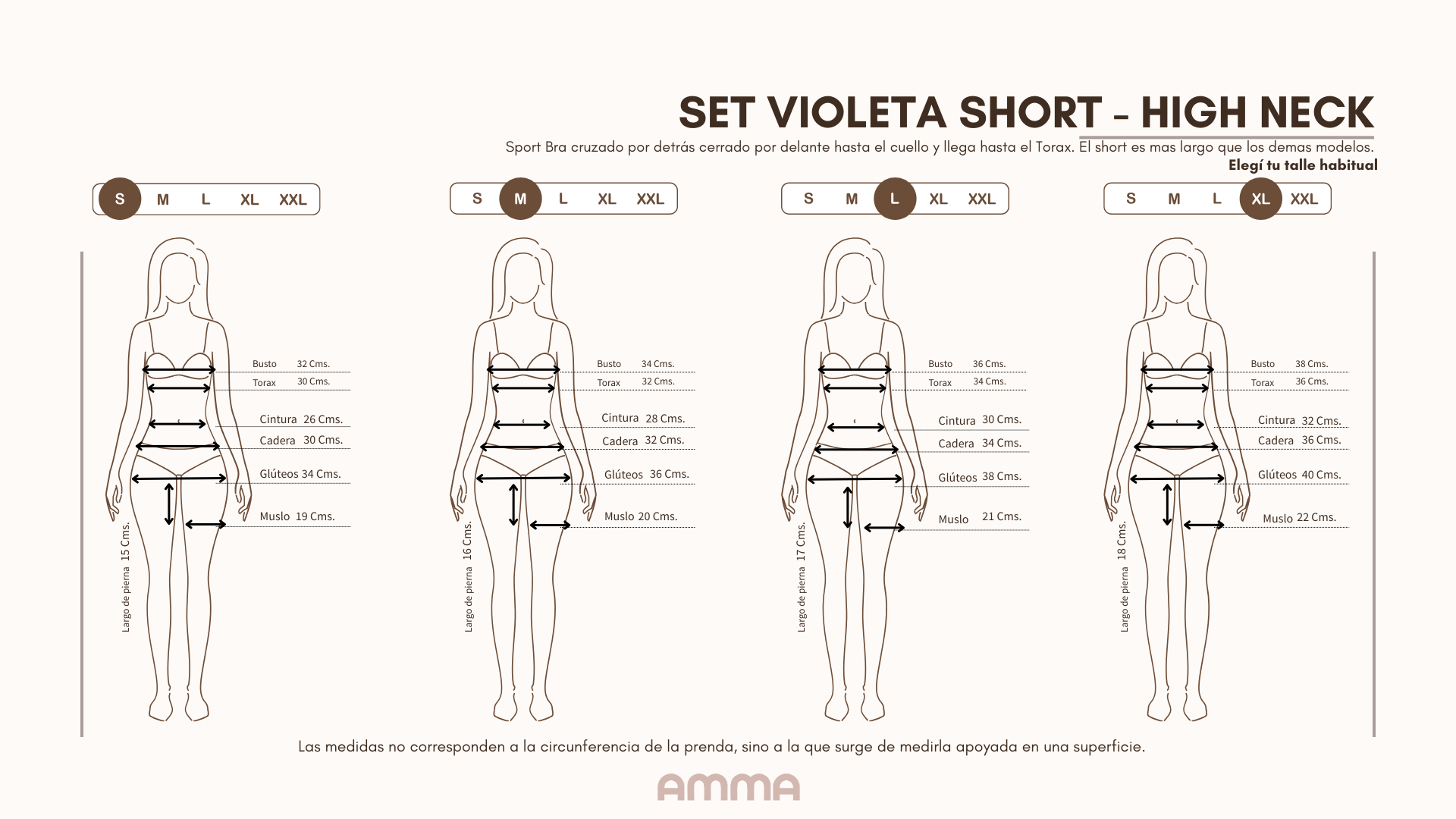 SET VIOLETA SHORT - HIGH NECK

Sport Bra cruzado por detrás cerrado por delante hasta el cuello y llega hasta el Torax. El short es mas largo que los demas modelos.

Elegí tu talle habitual

S M L XL XXL

Busto 32 Cms.
Torax 30 Cms.
Cintura 26 Cms.
Cadera 30 Cms.
Glúteos 34 Cms.
Muslo 19 Cms.
Largo de pierna 15 Cms.

S M L XL XXL

Busto 34 Cms.
Torax 32 Cms.
Cintura 28 Cms.
Cadera 32 Cms.
Glúteos 36 Cms.
Muslo 20 Cms.
Largo de pierna 16 Cms.

S M L XL XXL

Busto 36 Cms.
Torax 34 Cms.
Cintura 30 Cms.
Cadera 34 Cms.
Glúteos 38 Cms.
Muslo 21 Cms.
Largo de pierna 17 Cms.

S M L XL XXL

Busto 38 Cms.
Torax 36 Cms.
Cintura 32 Cms.
Cadera 36 Cms.
Glúteos 40 Cms.
Muslo 22 Cms.
Largo de pierna 18 Cms.

Las medidas no corresponden a la circunferencia de la prenda, sino a la que surge de medirla apoyada en una superficie.

AMMA