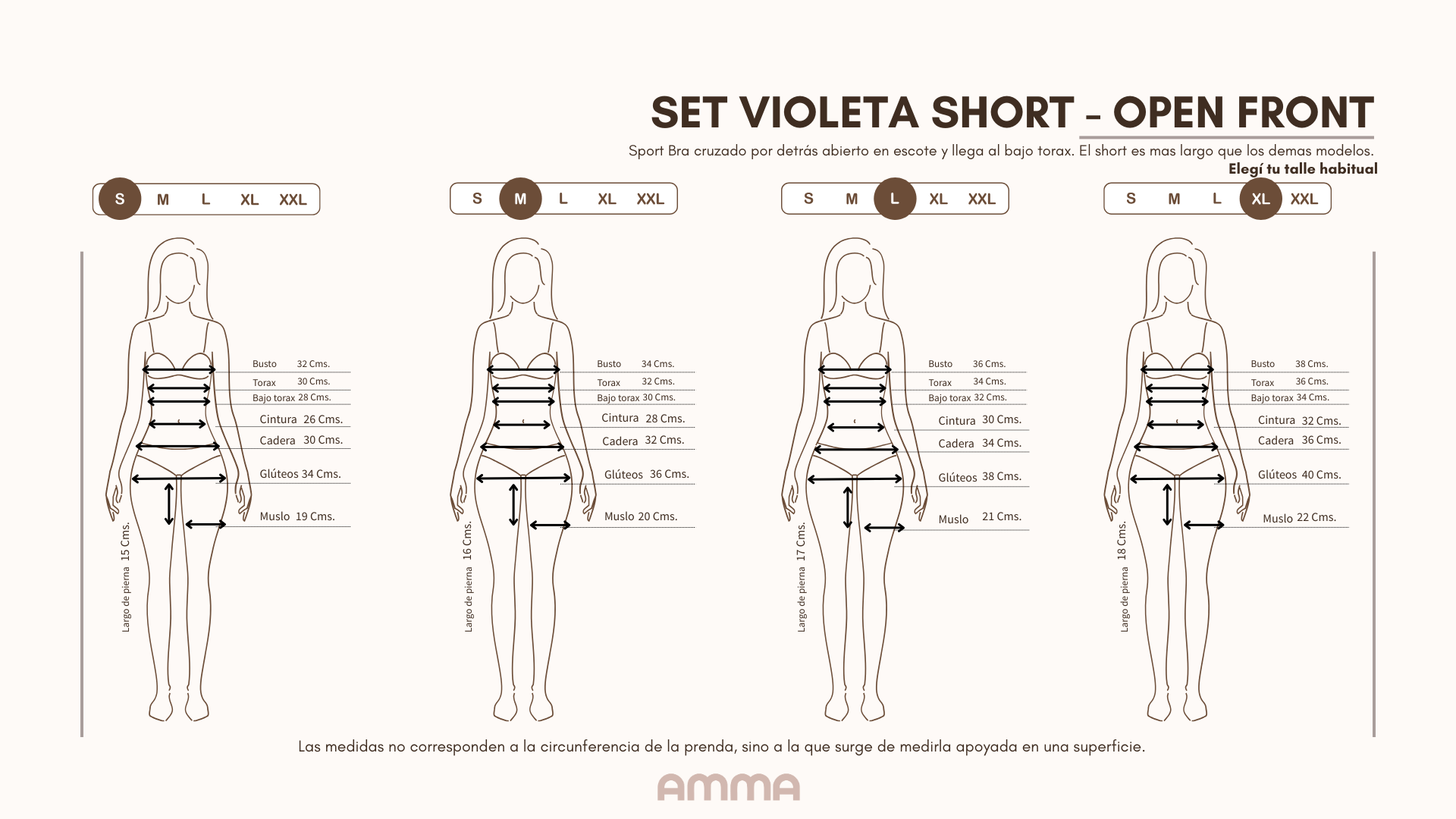 SET VIOLETA SHORT - OPEN FRONT

Sport Bra cruzado por detrás abierto en escote y llega al bajo torax. El short es mas largo que los demas modelos.

Elegí tu talle habitual

S M L XL XXL

Busto 32 Cms.
Torax 30 Cms.
Bajo torax 28 Cms.
Cintura 26 Cms.
Cadera 30 Cms.
Glúteos 34 Cms.
Muslo 19 Cms.
Largo de pierna 15 Cms.

S M L XL XXL

Busto 34 Cms.
Torax 32 Cms.
Bajo torax 30 Cms.
Cintura 28 Cms.
Cadera 32 Cms.
Glúteos 36 Cms.
Muslo 20 Cms.
Largo de pierna 16 Cms.

S M L XL XXL

Busto 36 Cms.
Torax 34 Cms.
Bajo torax 32 Cms.
Cintura 30 Cms.
Cadera 34 Cms.
Glúteos 38 Cms.
Muslo 21 Cms.
Largo de pierna 17 Cms.

S M L XL XXL

Busto 38 Cms.
Torax 36 Cms.
Bajo torax 34 Cms.
Cintura 32 Cms.
Cadera 36 Cms.
Glúteos 40 Cms.
Muslo 22 Cms.
Largo de pierna 18 Cms.

Las medidas no corresponden a la circunferencia de la prenda, sino a la que surge de medirla apoyada en una superficie.

AMMA