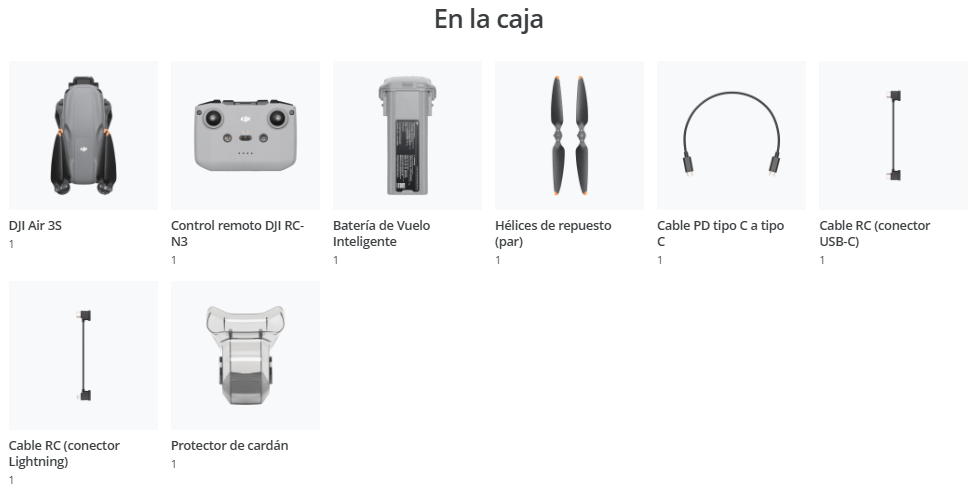 En la caja

DJI Air 3S
1

Control remoto DJI RC-N3
1

Batería de Vuelo Inteligente
1

Hélices de repuesto (par)
1

Cable PD tipo C a tipo C
1

Cable RC (conector USB-C)
1

Cable RC (conector Lightning)
1

Protector de cardán
1