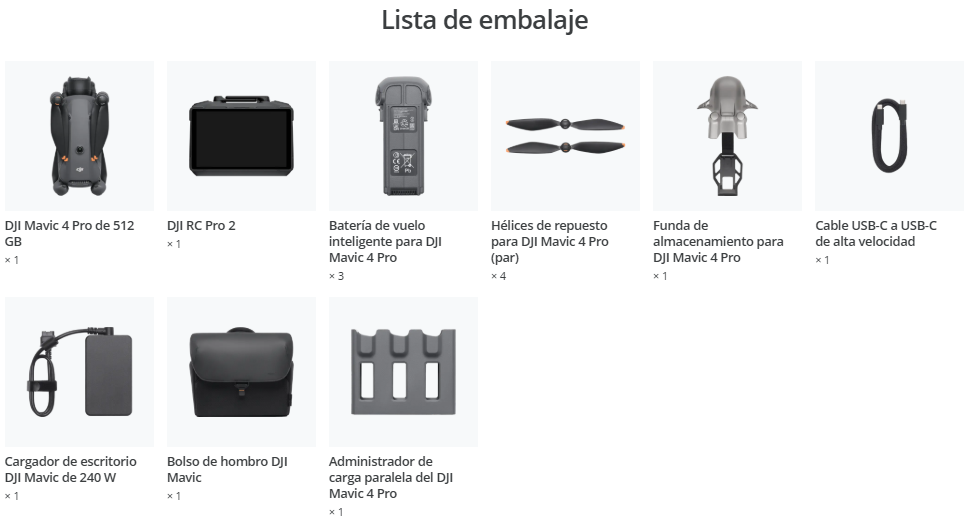 Lista de embalaje

DJI Mavic 4 Pro de 512 GB
× 1

DJI RC Pro 2
× 1

Batería de vuelo inteligente para DJI Mavic 4 Pro
× 3

Hélices de repuesto para DJI Mavic 4 Pro (par)
× 4

Funda de almacenamiento para DJI Mavic 4 Pro
× 1

Cable USB-C a USB-C de alta velocidad
× 1

Cargador de escritorio DJI Mavic de 240 W
× 1

Bolso de hombro DJI Mavic
× 1

Administrador de carga paralela del DJI Mavic 4 Pro
× 1