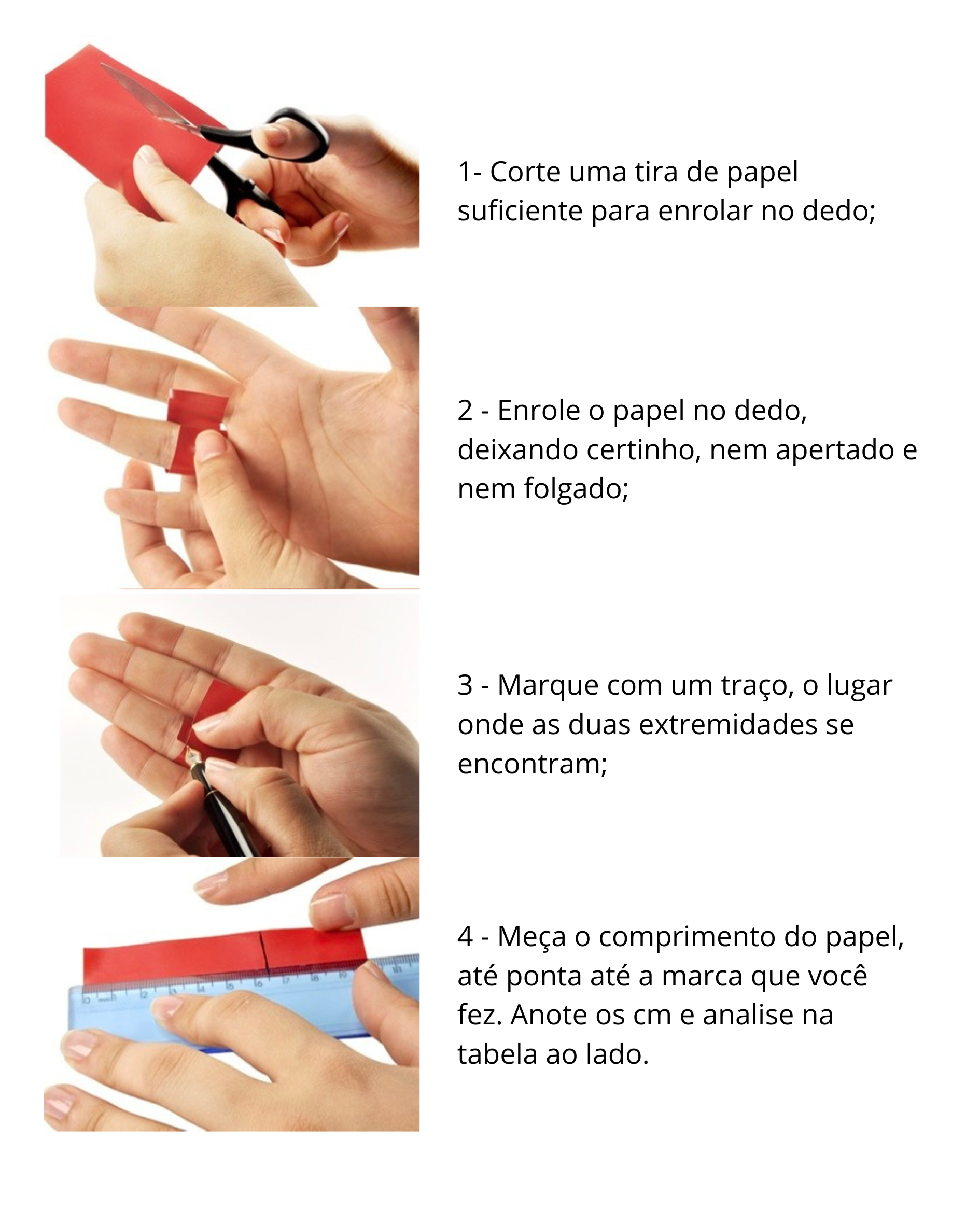 1- Corte uma tira de papel suficiente para enrolar no dedo;

2 - Enrole o papel no dedo, deixando certinho, nem apertado e nem folgado;

3 - Marque com um traço, o lugar onde as duas extremidades se encontram;

4 - Meça o comprimento do papel, até ponta até a marca que você fez. Anote os cm e analise na tabela ao lado.