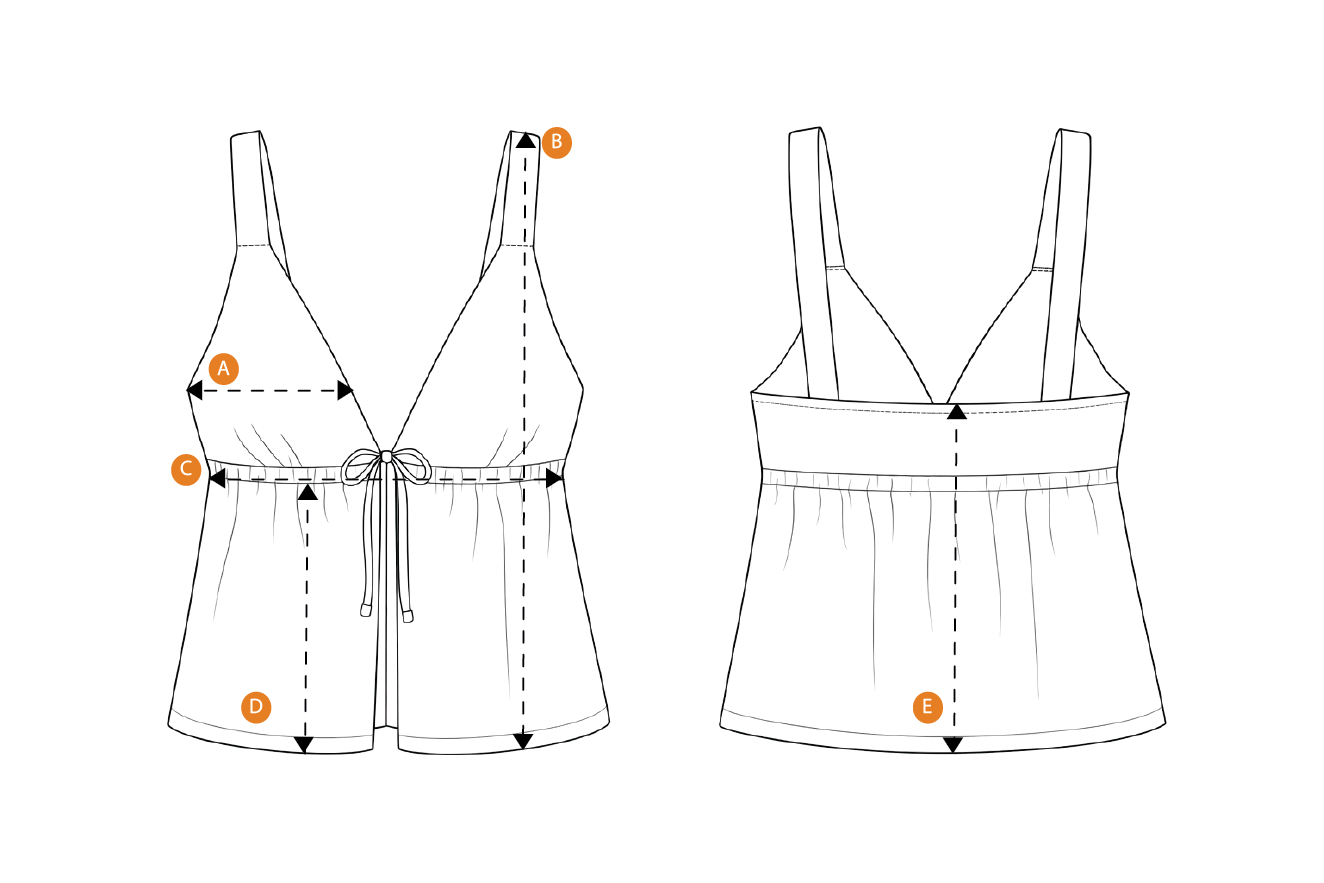 B
A
C
D
E