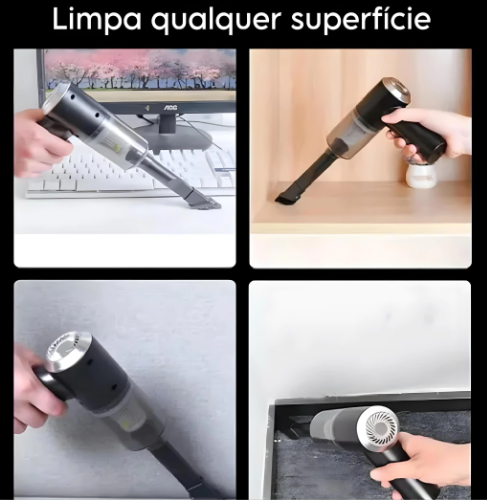 Limpa qualquer superfície

AOC