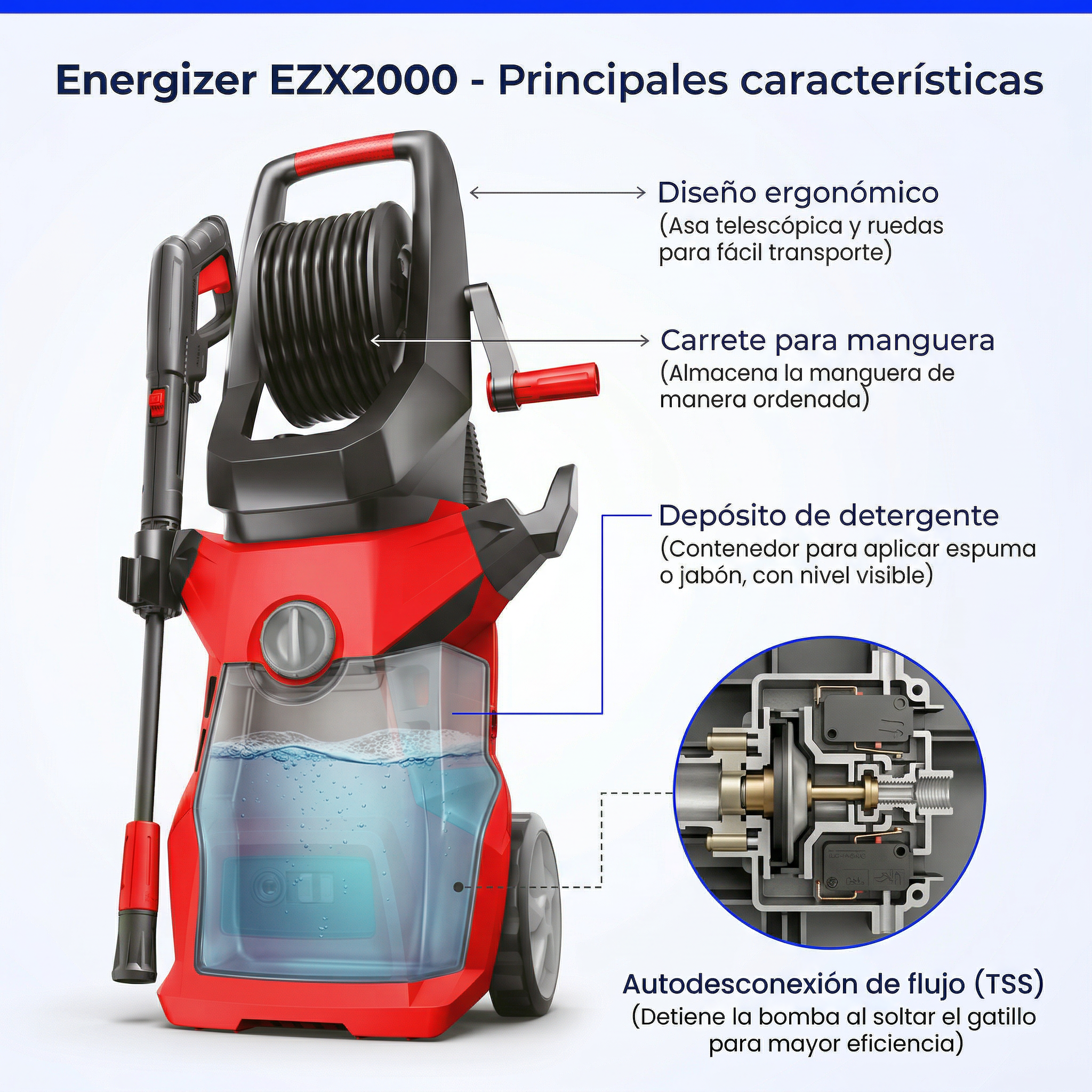 Energizer EZX2000 - Principales características

Diseño ergonómico
(Asa telescópica y ruedas para fácil transporte)

Carrete para manguera
(Almacena la manguera de manera ordenada)

Depósito de detergente
(Contenedor para aplicar espuma o jabón, con nivel visible)

Autodesconexión de flujo (TSS)
(Detiene la bomba al soltar el gatillo para mayor eficiencia)