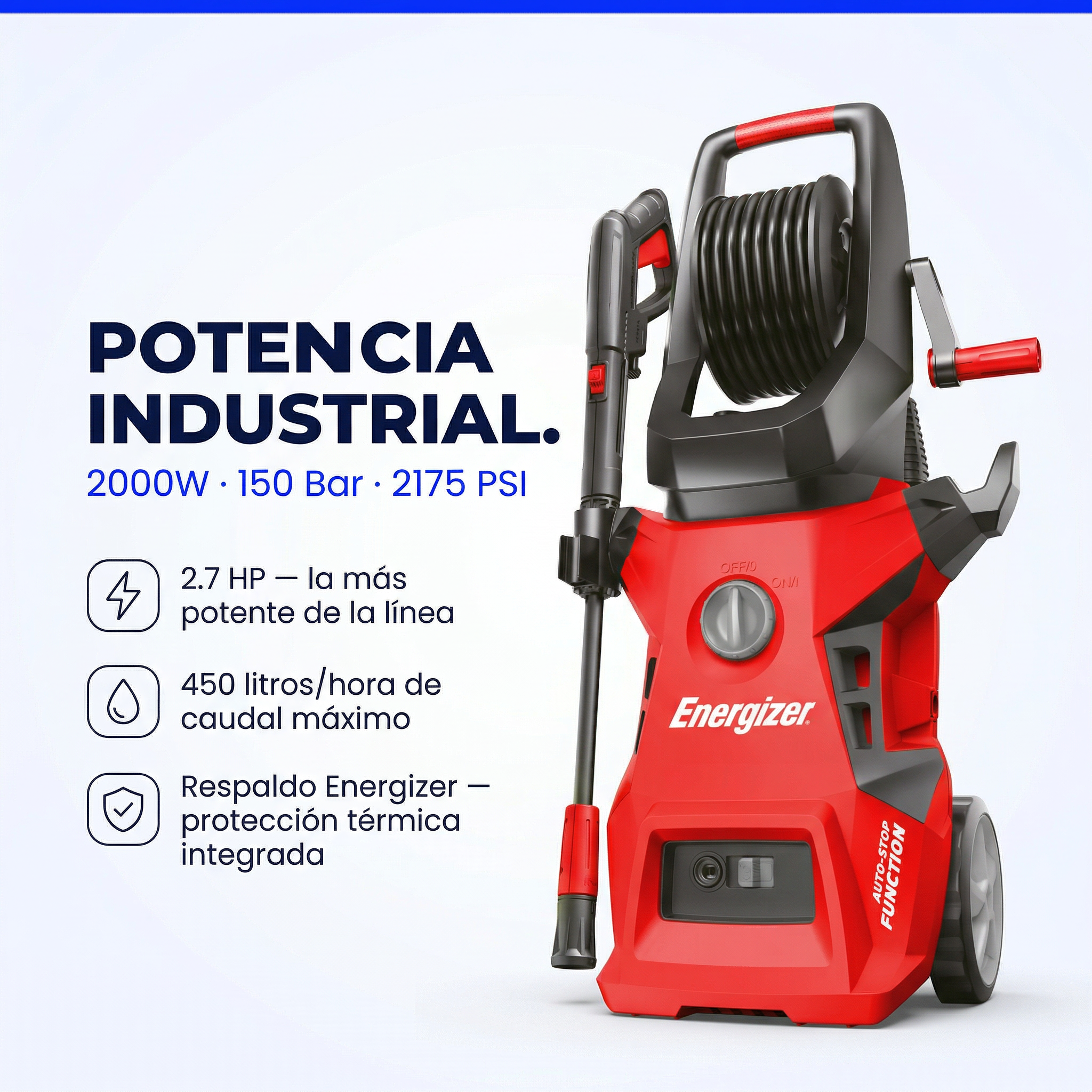 POTENCIA INDUSTRIAL.

2000W · 150 Bar · 2175 PSI

2.7 HP — la más potente de la línea

450 litros/hora de caudal máximo

Respaldo Energizer — protección térmica integrada

OFF/0

ON/I

Energizer

AUTO-STOP FUNCTION