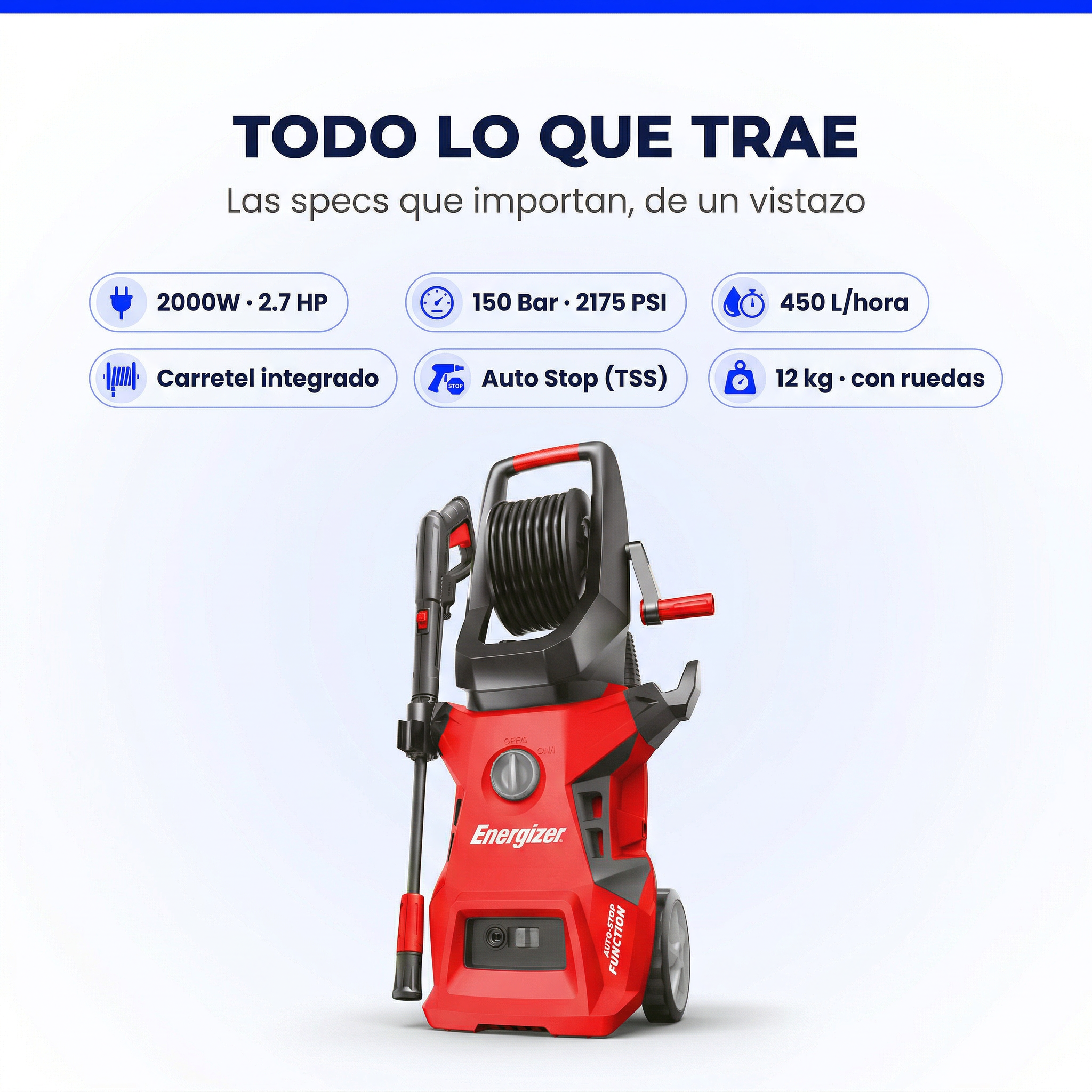 TODO LO QUE TRAE

Las specs que importan, de un vistazo

2000W · 2.7 HP

150 Bar · 2175 PSI

450 L/hora

Carretel integrado

STOP

Auto Stop (TSS)

12 kg · con ruedas

OFF/0

ON/I

Energizer

AUTO-STOP FUNCTION