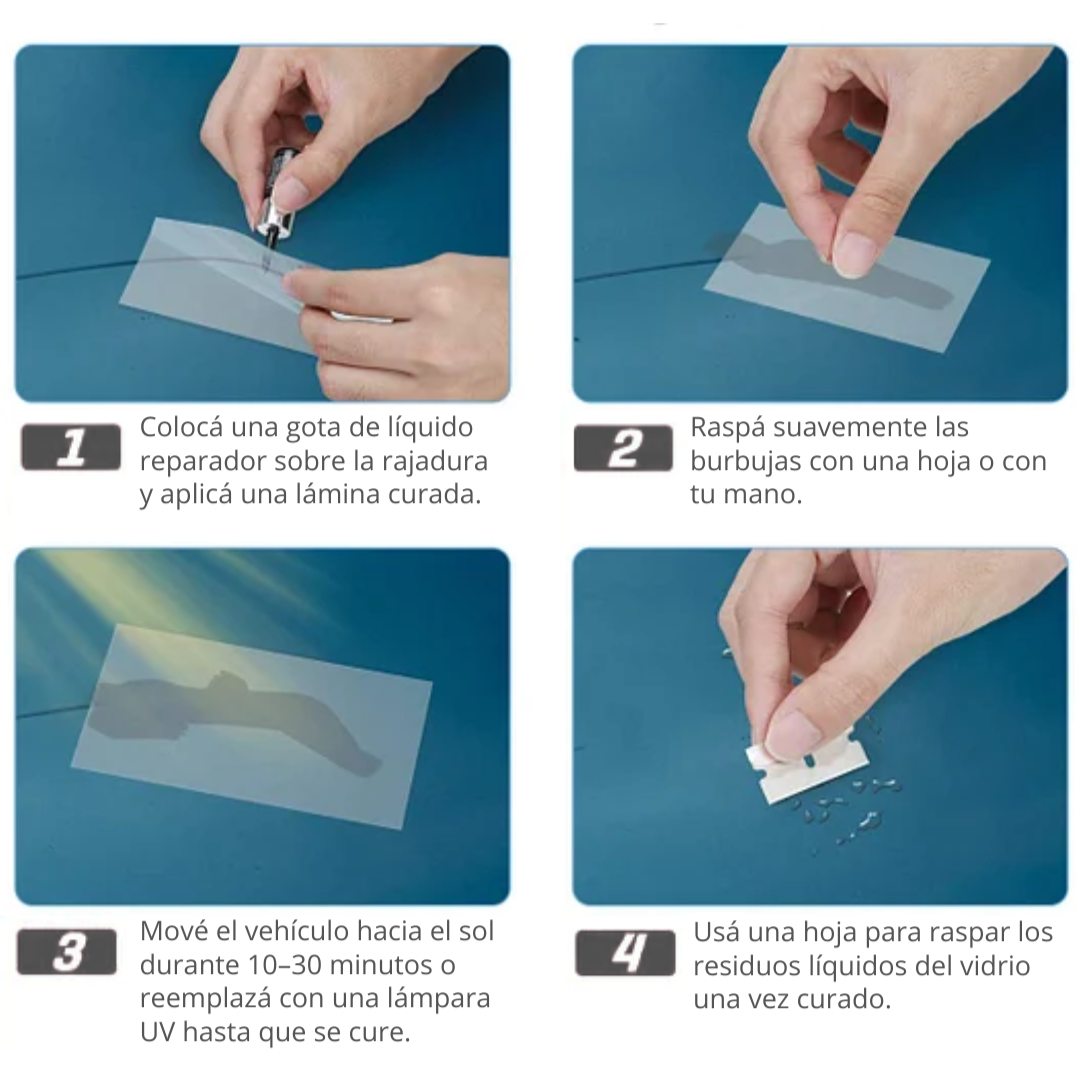 1
Colocá una gota de líquido reparador sobre la rajadura y aplicá una lámina curada.

2
Raspá suavemente las burbujas con una hoja o con tu mano.

3
Mové el vehículo hacia el sol durante 10–30 minutos o reemplazá con una lámpara UV hasta que se cure.

4
Usá una hoja para raspar los residuos líquidos del vidrio una vez curado.