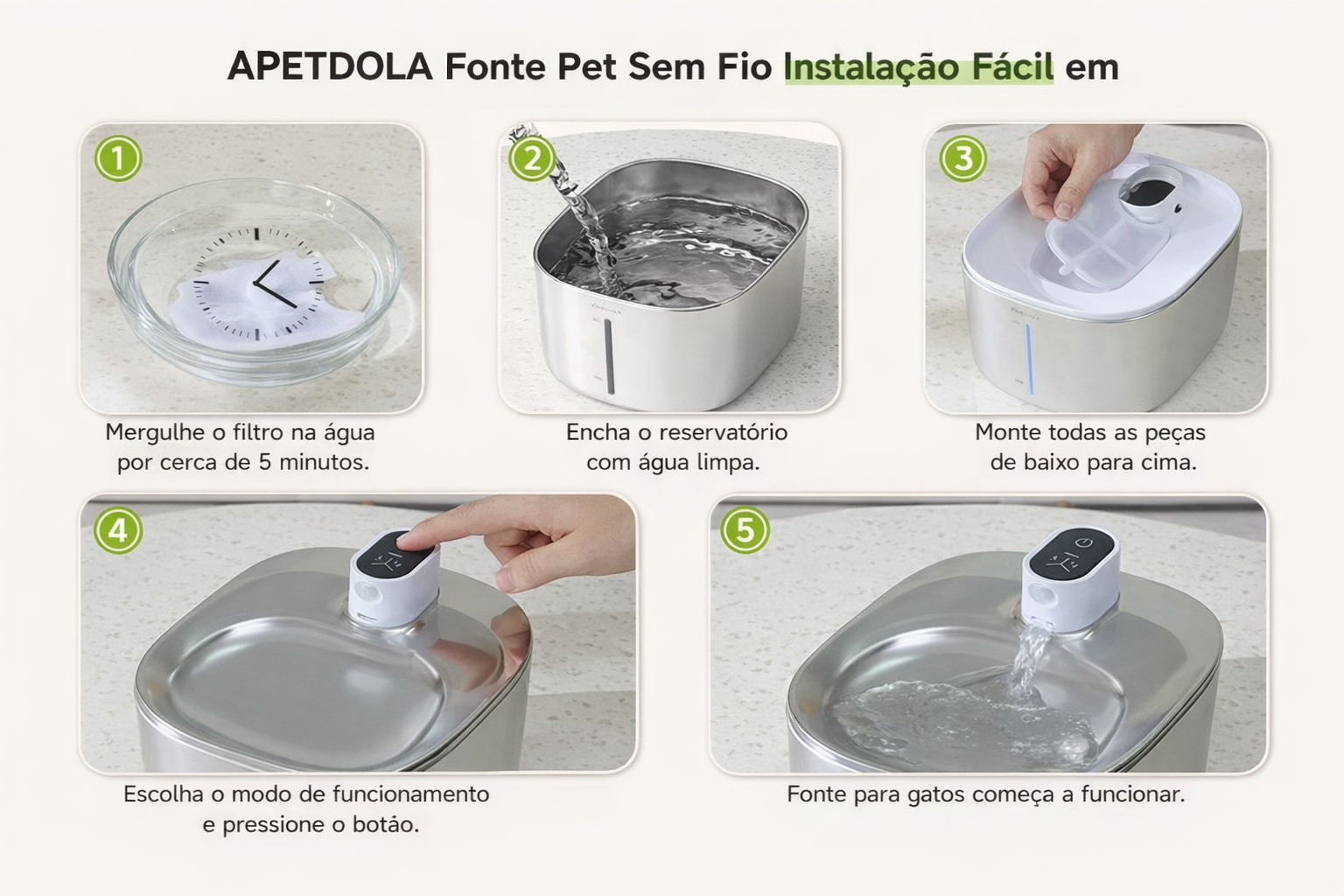 APETDOLA Fonte Pet Sem Fio Instalação Fácil em

1
Mergulhe o filtro na água por cerca de 5 minutos.

2
Encha o reservatório com água limpa.

3
Monte todas as peças de baixo para cima.

4
Escolha o modo de funcionamento e pressione o botão.

5
Fonte para gatos começa a funcionar.