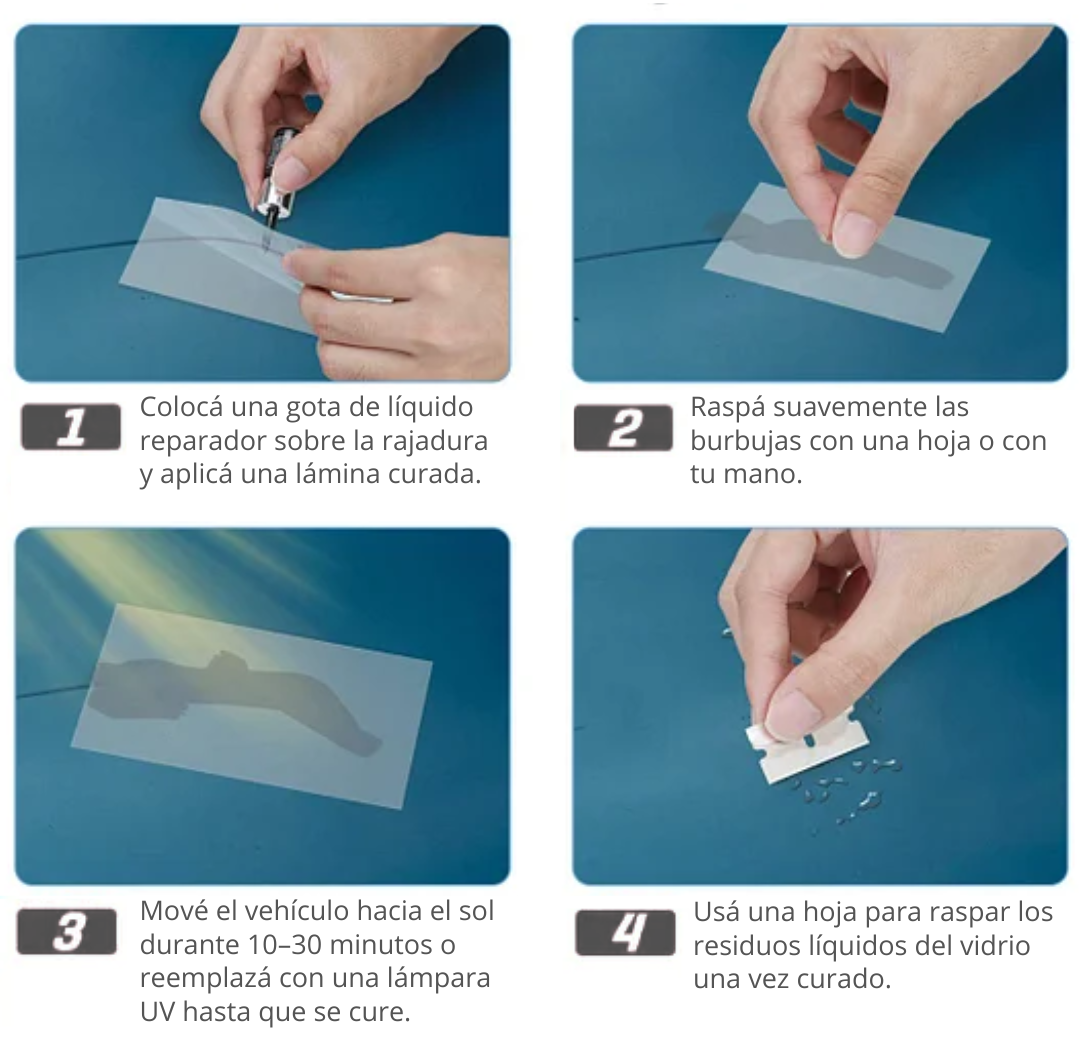 1
Colocá una gota de líquido reparador sobre la rajadura y aplicá una lámina curada.

2
Raspá suavemente las burbujas con una hoja o con tu mano.

3
Mové el vehículo hacia el sol durante 10–30 minutos o reemplazá con una lámpara UV hasta que se cure.

4
Usá una hoja para raspar los residuos líquidos del vidrio una vez curado.