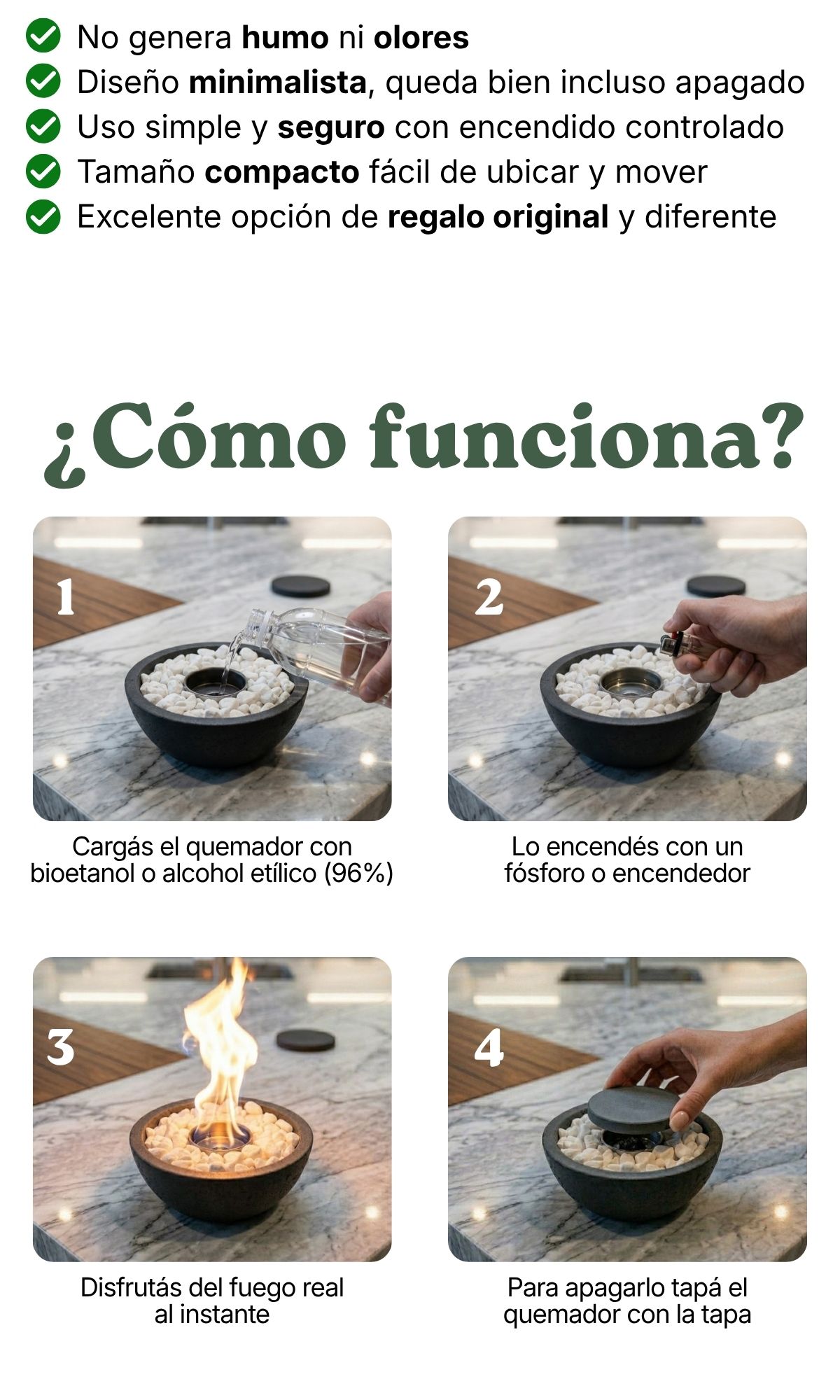 No genera humo ni olores
Diseño minimalista, queda bien incluso apagado
Uso simple y seguro con encendido controlado
Tamaño compacto fácil de ubicar y mover
Excelente opción de regalo original y diferente

¿Cómo funciona?

1

Cargás el quemador con bioetanol o alcohol etílico (96%)

2

Lo encendés con un fósforo o encendedor

3

Disfrutás del fuego real al instante

4

Para apagarlo tapá el quemador con la tapa