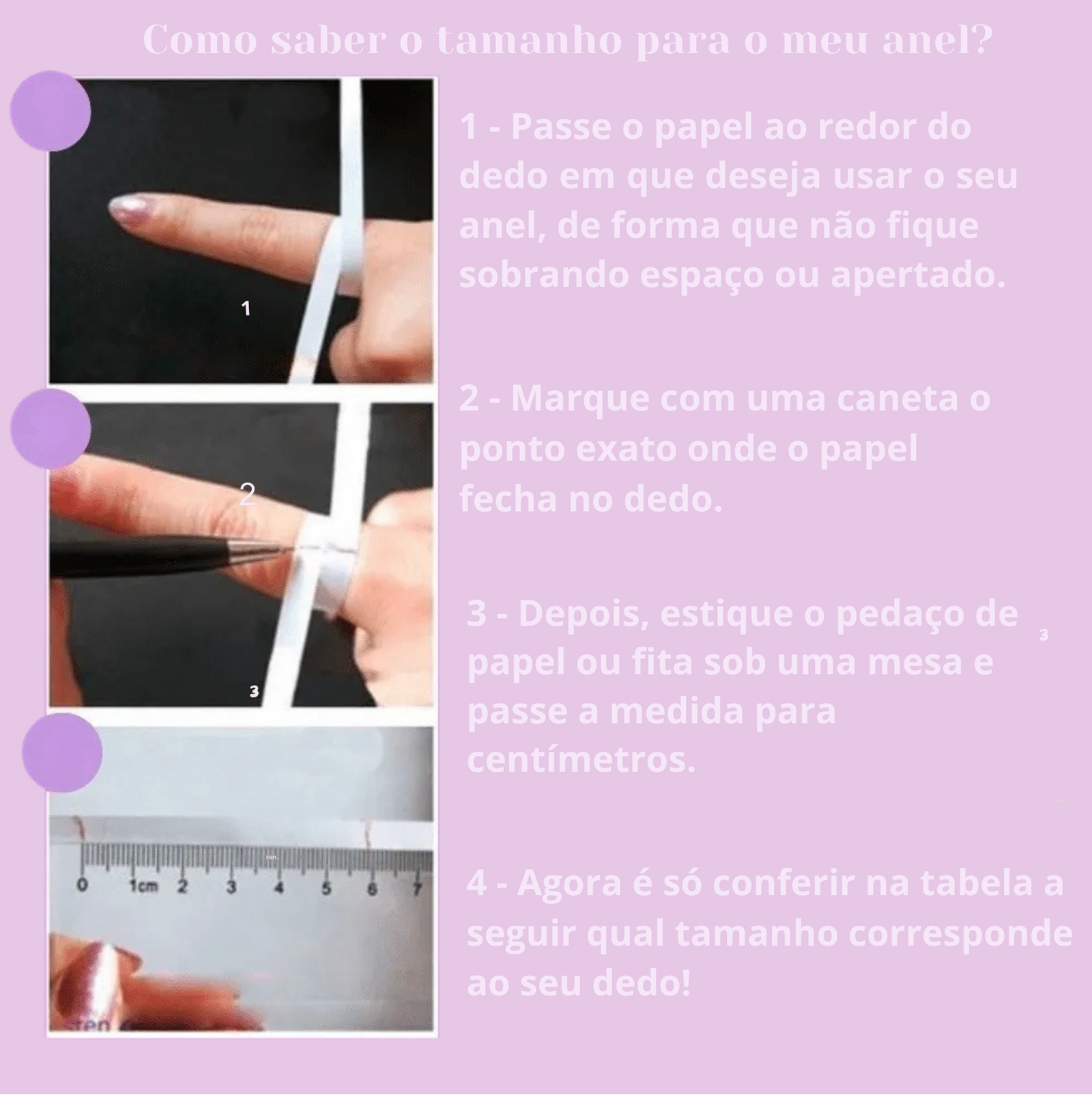 Como saber o tamanho para o meu anel?

1

2

3

0 1cm 2 3 4 5 6 7

1 - Passe o papel ao redor do dedo em que deseja usar o seu anel, de forma que não fique sobrando espaço ou apertado.

2 - Marque com uma caneta o ponto exato onde o papel fecha no dedo.

3 - Depois, estique o pedaço de papel ou fita sob uma mesa e passe a medida para centímetros.

3

4 - Agora é só conferir na tabela a seguir qual tamanho corresponde ao seu dedo!