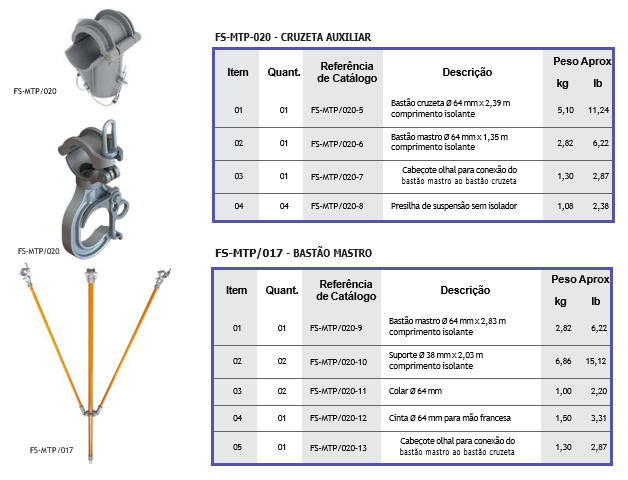 FS-MTP/020

FS-MTP/020

FS-MTP/017

FS-MTP-020 - CRUZETA AUXILIAR

| Item | Quant. | Referência de Catálogo | Descrição | Peso Aprox kg | Peso Aprox lb |
|---|---|---|---|---|---|
| 01 | 01 | FS-MTP/020-5 | Bastão cruzeta Ø 64 mm x 2,39 m comprimento isolante | 5,10 | 11,24 |
| 02 | 01 | FS-MTP/020-6 | Bastão mastro Ø 64 mm x 1,35 m comprimento isolante | 2,82 | 6,22 |
| 03 | 01 | FS-MTP/020-7 | Cabeçote olhal para conexão do bastão mastro ao bastão cruzeta | 1,30 | 2,87 |
| 04 | 04 | FS-MTP/020-8 | Presilha de suspensão sem isolador | 1,08 | 2,38 |

FS-MTP/017 - BASTÃO MASTRO

| Item | Quant. | Referência de Catálogo | Descrição | Peso Aprox kg | Peso Aprox lb |
|---|---|---|---|---|---|
| 01 | 01 | FS-MTP/020-9 | Bastão mastro Ø 64 mm x 2,83 m comprimento isolante | 2,82 | 6,22 |
| 02 | 02 | FS-MTP/020-10 | Suporte Ø 38 mm x 2,03 m comprimento isolante | 6,86 | 15,12 |
| 03 | 02 | FS-MTP/020-11 | Colar Ø 64 mm | 1,00 | 2,20 |
| 04 | 01 | FS-MTP/020-12 | Cinta Ø 64 mm para mão francesa | 1,50 | 3,31 |
| 05 | 01 | FS-MTP/020-13 | Cabeçote olhal para conexão do bastão mastro ao bastão cruzeta | 1,30 | 2,87 |