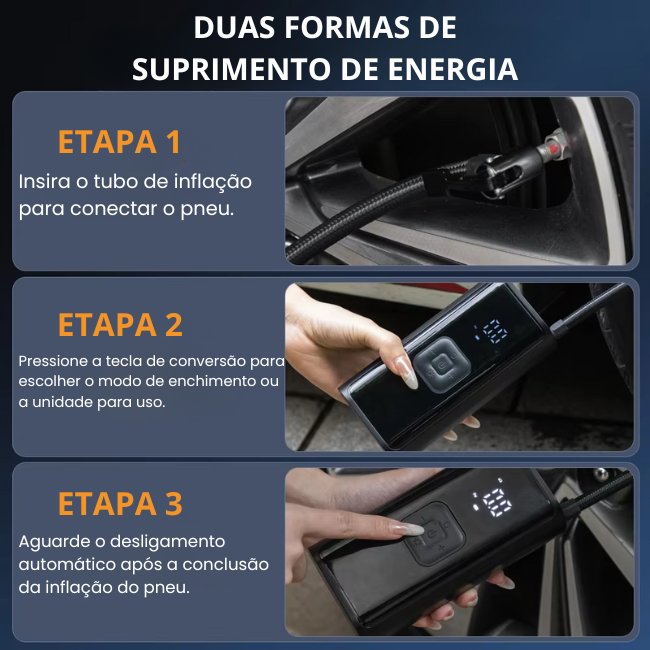 DUAS FORMAS DE SUPRIMENTO DE ENERGIA

ETAPA 1

Insira o tubo de inflação para conectar o pneu.

ETAPA 2

Pressione a tecla de conversão para escolher o modo de enchimento ou a unidade para uso.

ETAPA 3

Aguarde o desligamento automático após a conclusão da inflação do pneu.