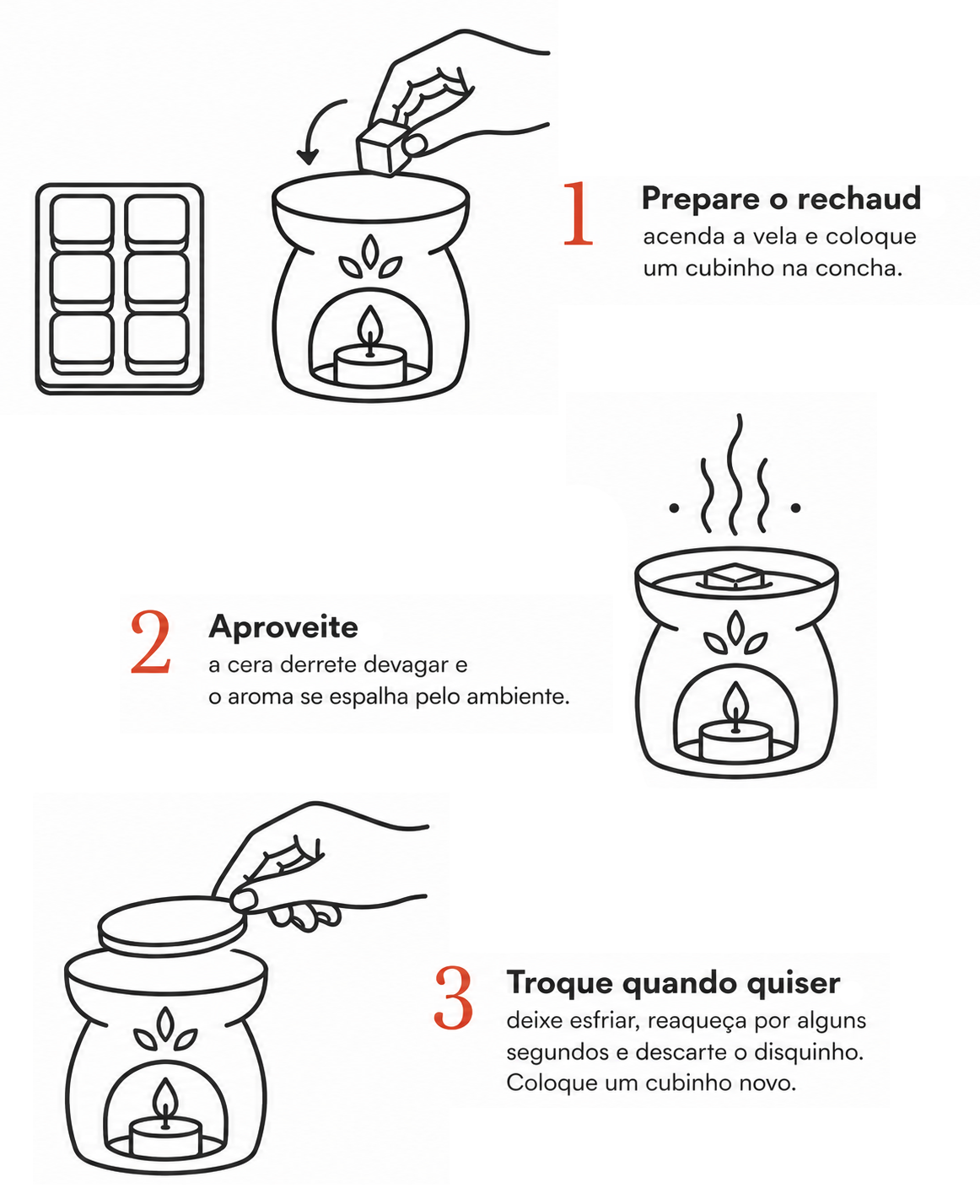 1 Prepare o rechaud
acenda a vela e coloque um cubinho na concha.

2 Aproveite
a cera derrete devagar e o aroma se espalha pelo ambiente.

3 Troque quando quiser
deixe esfriar, reaqueça por alguns segundos e descarte o disquinho. Coloque um cubinho novo.