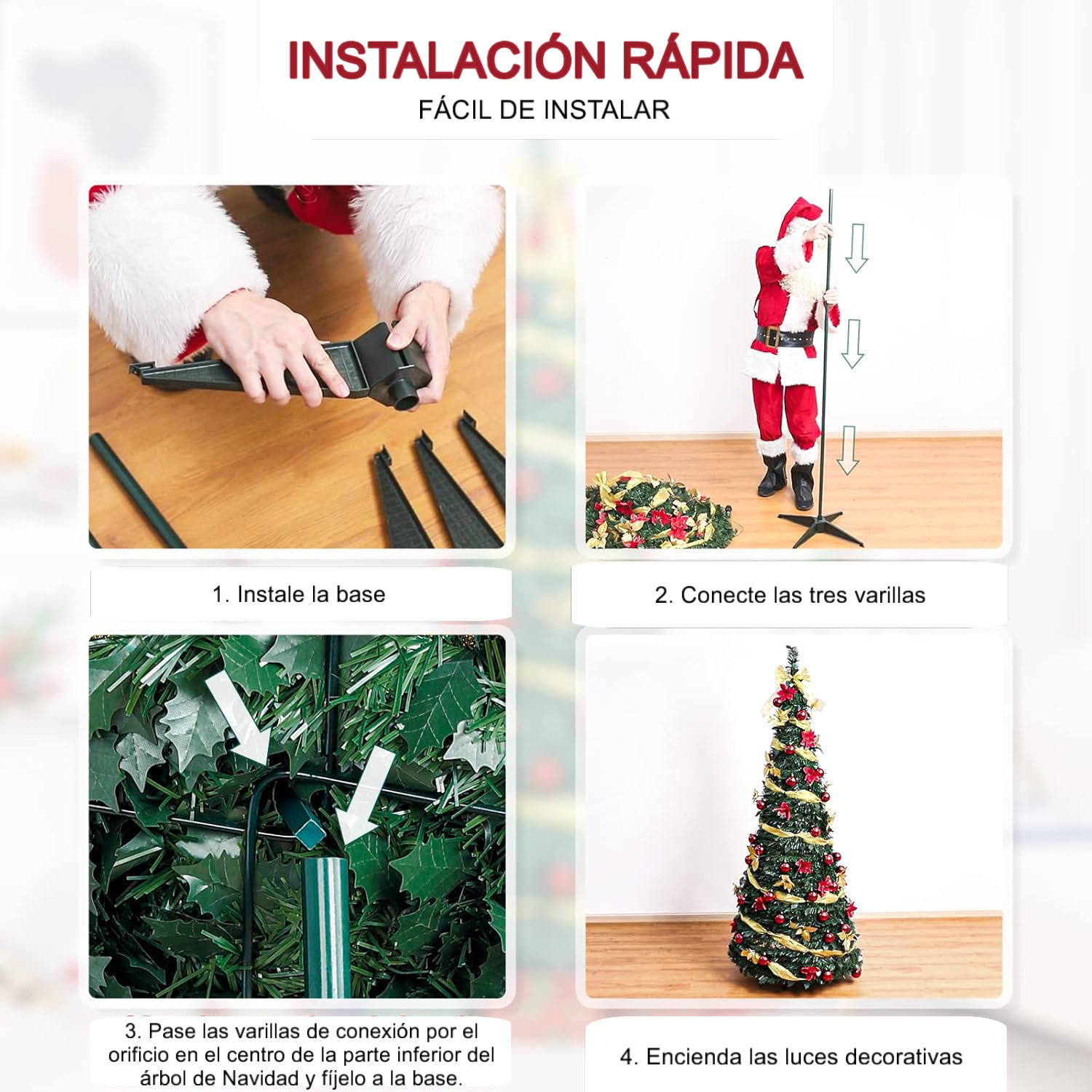 INSTALACIÓN RÁPIDA
FÁCIL DE INSTALAR

1. Instale la base

2. Conecte las tres varillas

3. Pase las varillas de conexión por el orificio en el centro de la parte inferior del árbol de Navidad y fíjelo a la base.

4. Encienda las luces decorativas