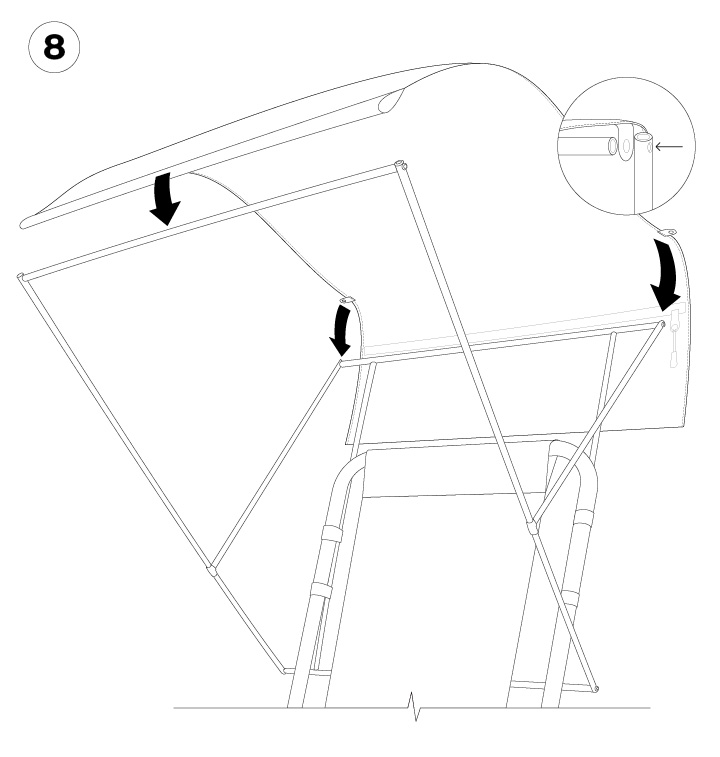 8